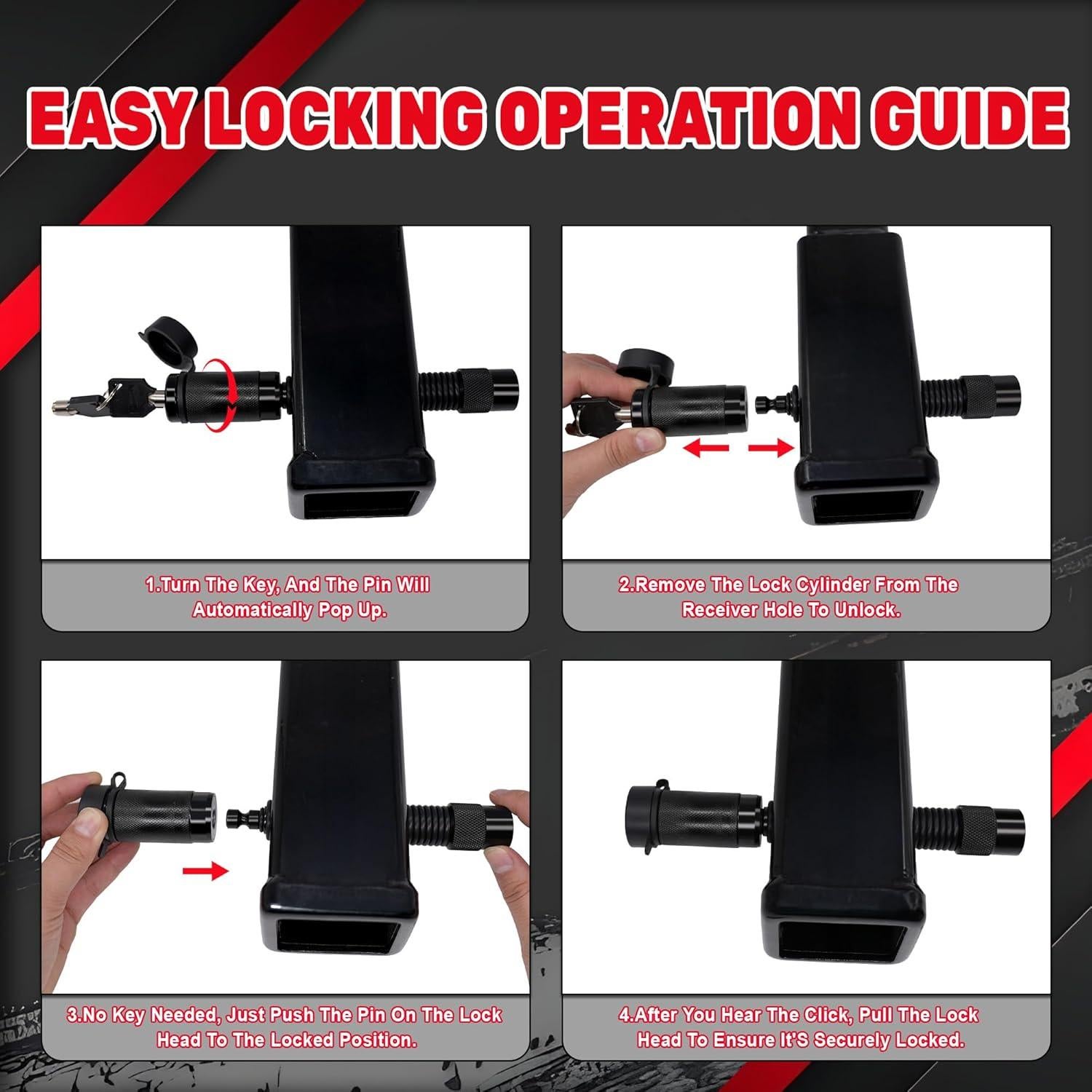 EASY LOCKING OPERATION GUIDE

1.Turn The Key, And The Pin Will Automatically Pop Up.

2.Remove The Lock Cylinder From The Receiver Hole To Unlock.

3.No Key Needed, Just Push The Pin On The Lock Head To The Locked Position.

4.After You Hear The Click, Pull The Lock Head To Ensure It'S Securely Locked.