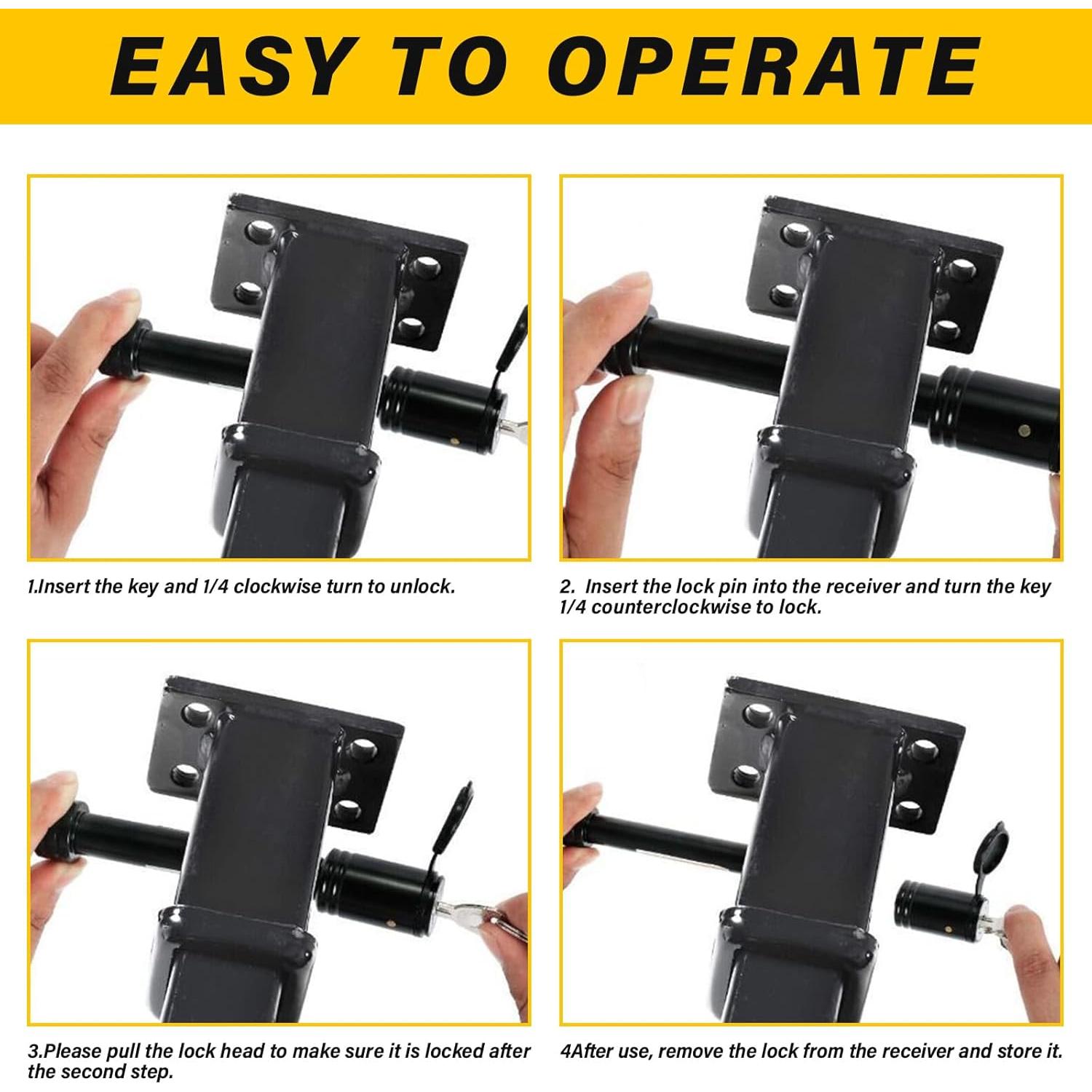 EASY TO OPERATE

1.Insert the key and 1/4 clockwise turn to unlock.

2. Insert the lock pin into the receiver and turn the key 1/4 counterclockwise to lock.

3.Please pull the lock head to make sure it is locked after the second step.

4After use, remove the lock from the receiver and store it.