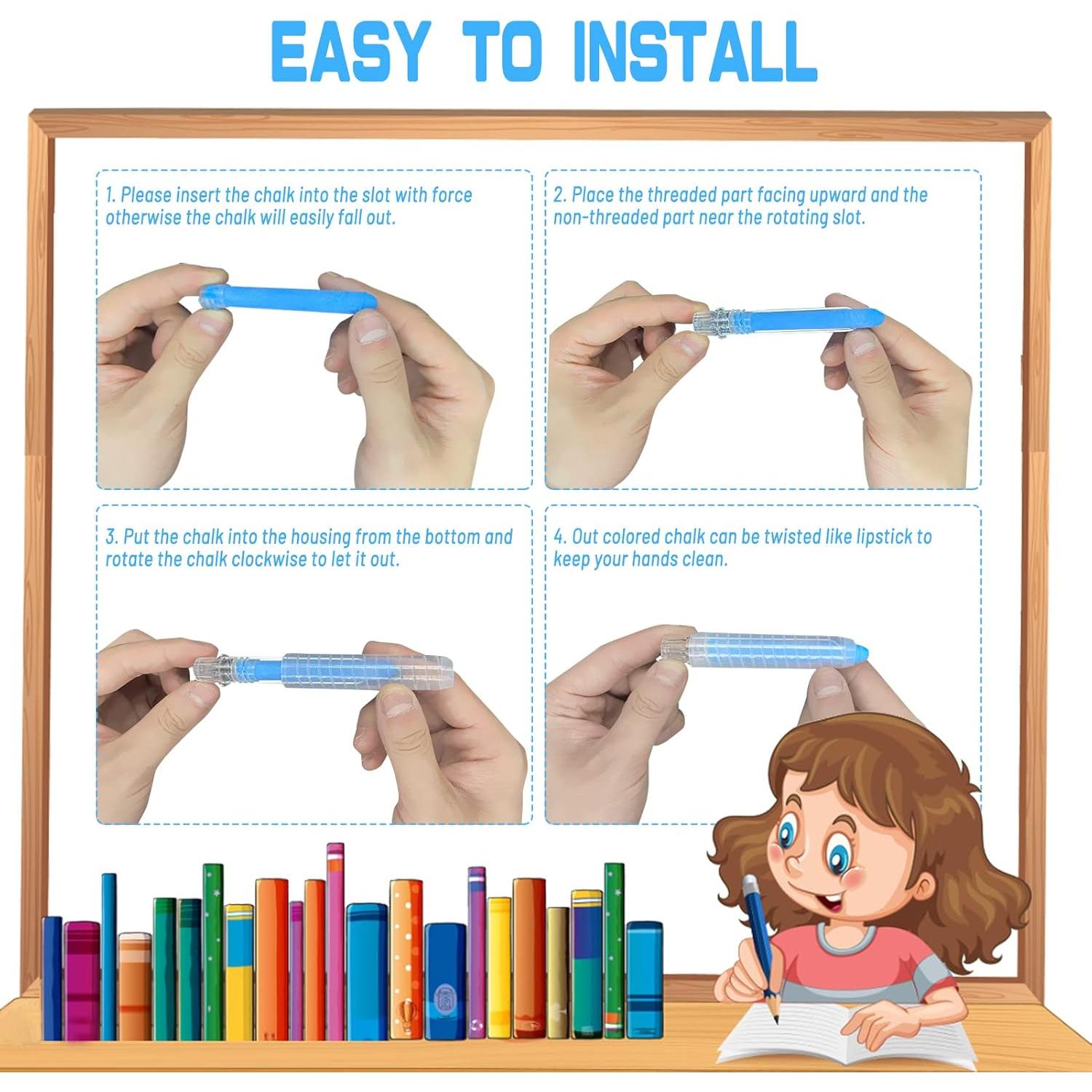 EASY TO INSTALL

1. Please insert the chalk into the slot with force otherwise the chalk will easily fall out.

2. Place the threaded part facing upward and the non-threaded part near the rotating slot.

3. Put the chalk into the housing from the bottom and rotate the chalk clockwise to let it out.

4. Out colored chalk can be twisted like lipstick to keep your hands clean.