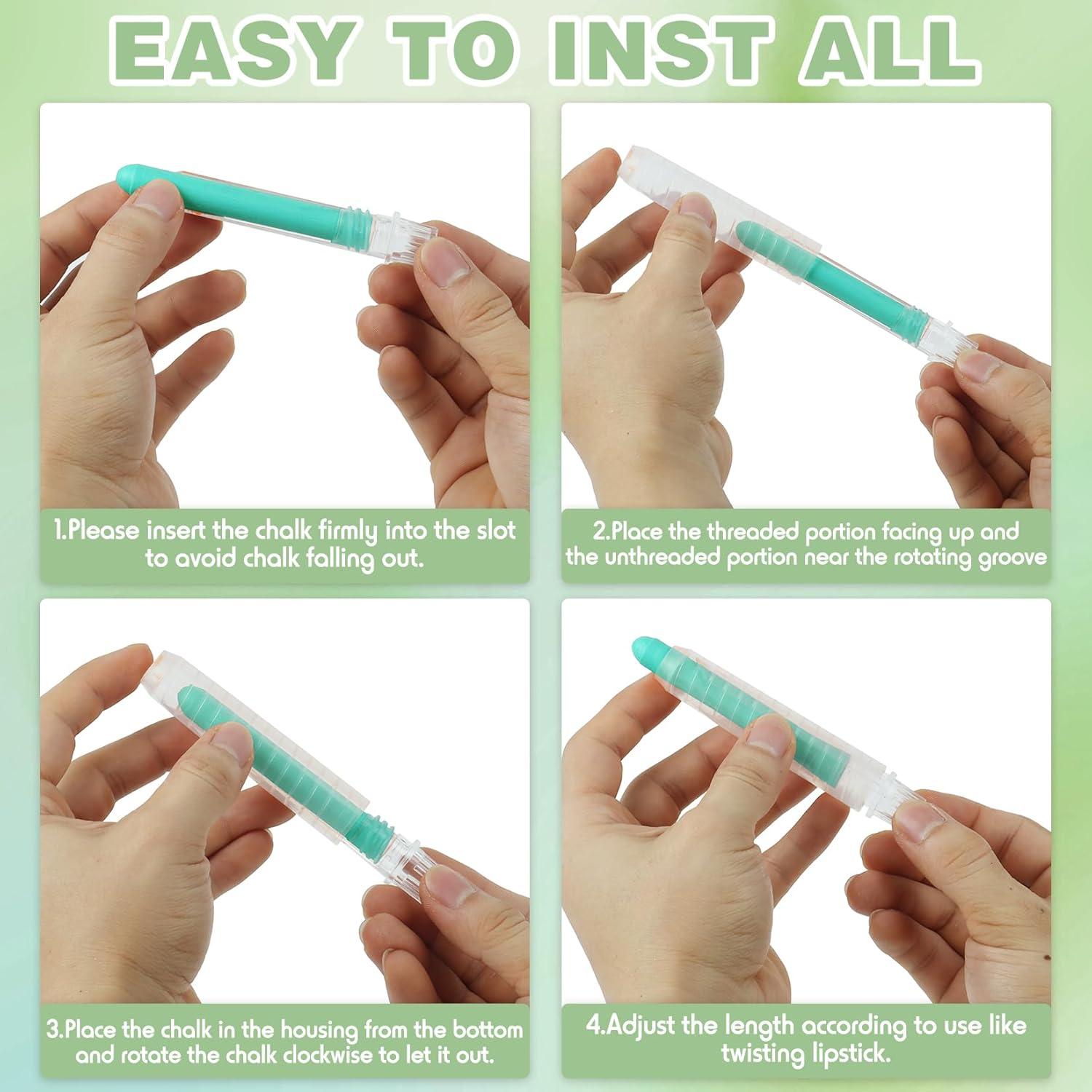 EASY TO INST ALL

1.Please insert the chalk firmly into the slot to avoid chalk falling out.

2.Place the threaded portion facing up and the unthreaded portion near the rotating groove

3.Place the chalk in the housing from the bottom and rotate the chalk clockwise to let it out.

4.Adjust the length according to use like twisting lipstick.