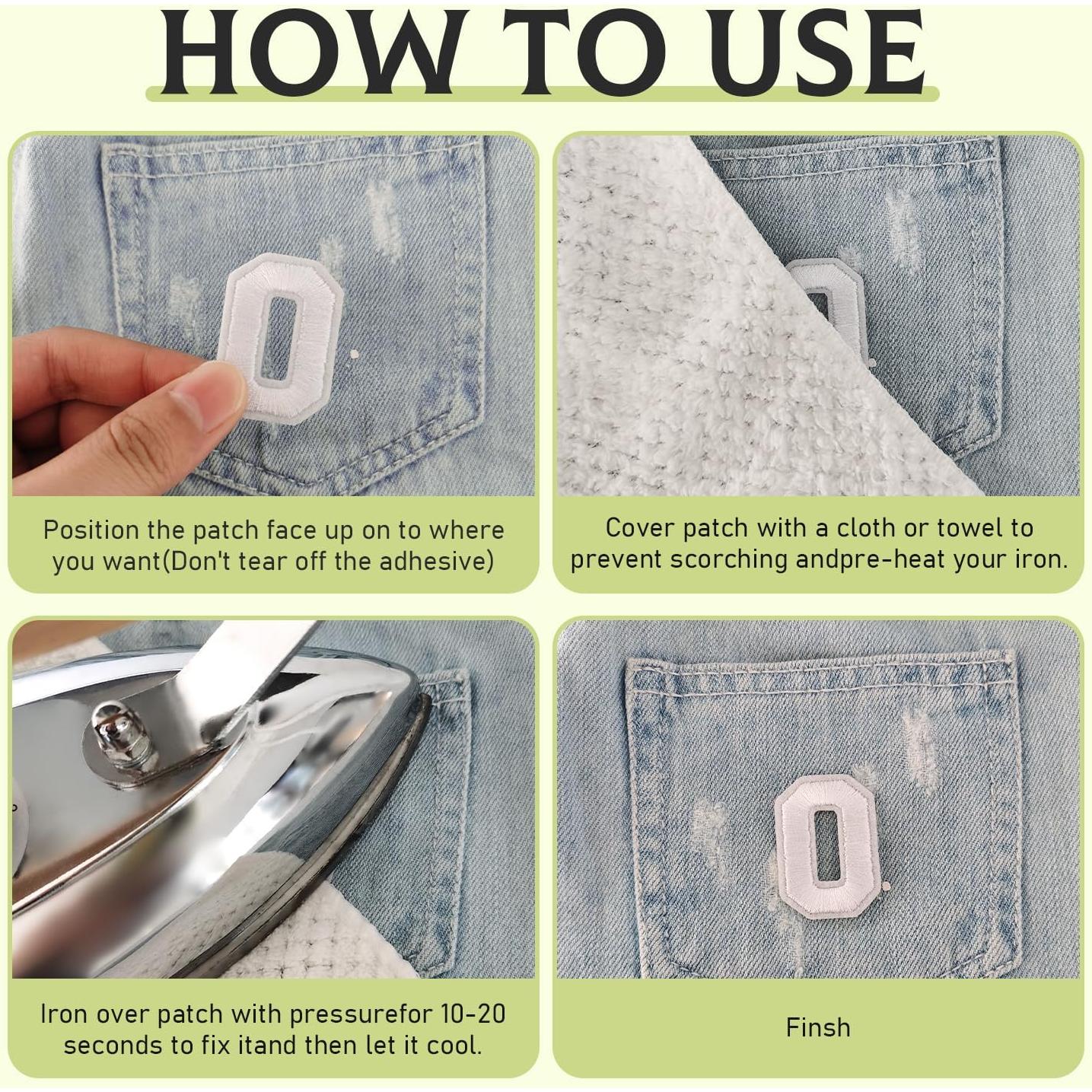 HOW TO USE

Position the patch face up on to where you want(Don't tear off the adhesive)

Cover patch with a cloth or towel to prevent scorching andpre-heat your iron.

Iron over patch with pressurefor 10-20 seconds to fix itand then let it cool.

Finsh