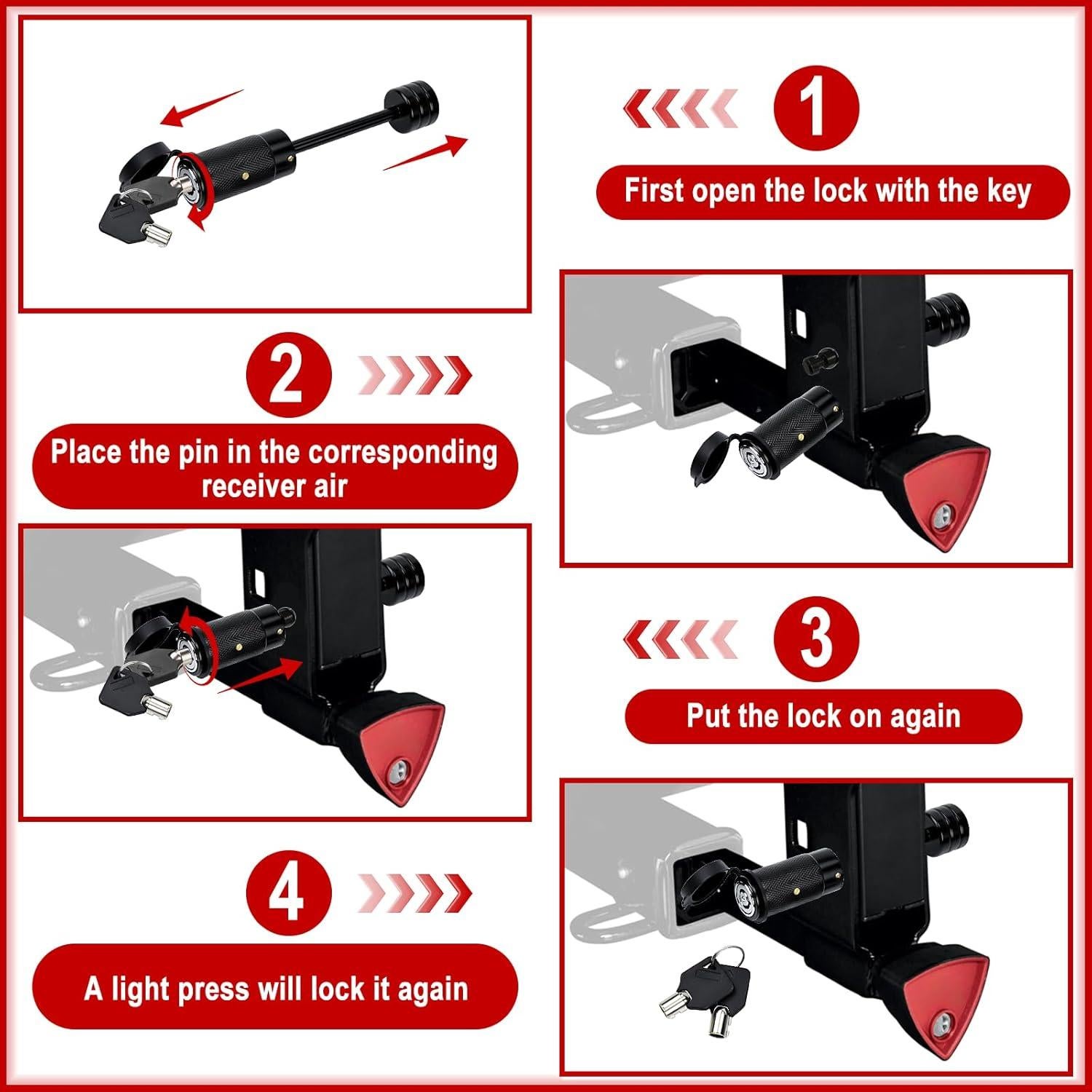 1

First open the lock with the key

2

Place the pin in the corresponding receiver air

3

Put the lock on again

4

A light press will lock it again