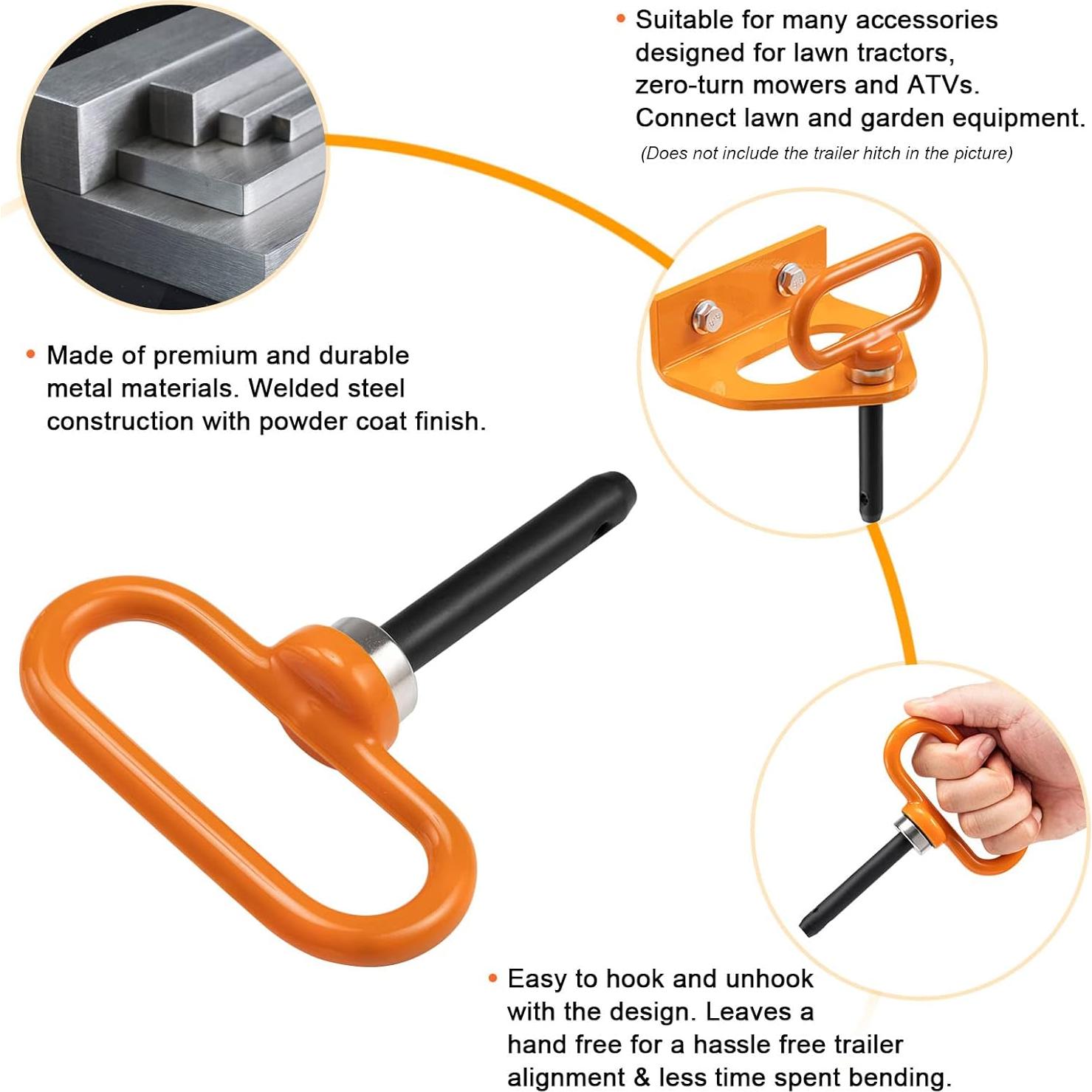 • Suitable for many accessories designed for lawn tractors, zero-turn mowers and ATVs. Connect lawn and garden equipment.
(Does not include the trailer hitch in the picture)

• Made of premium and durable metal materials. Welded steel construction with powder coat finish.

• Easy to hook and unhook with the design. Leaves a hand free for a hassle free trailer alignment & less time spent bending.