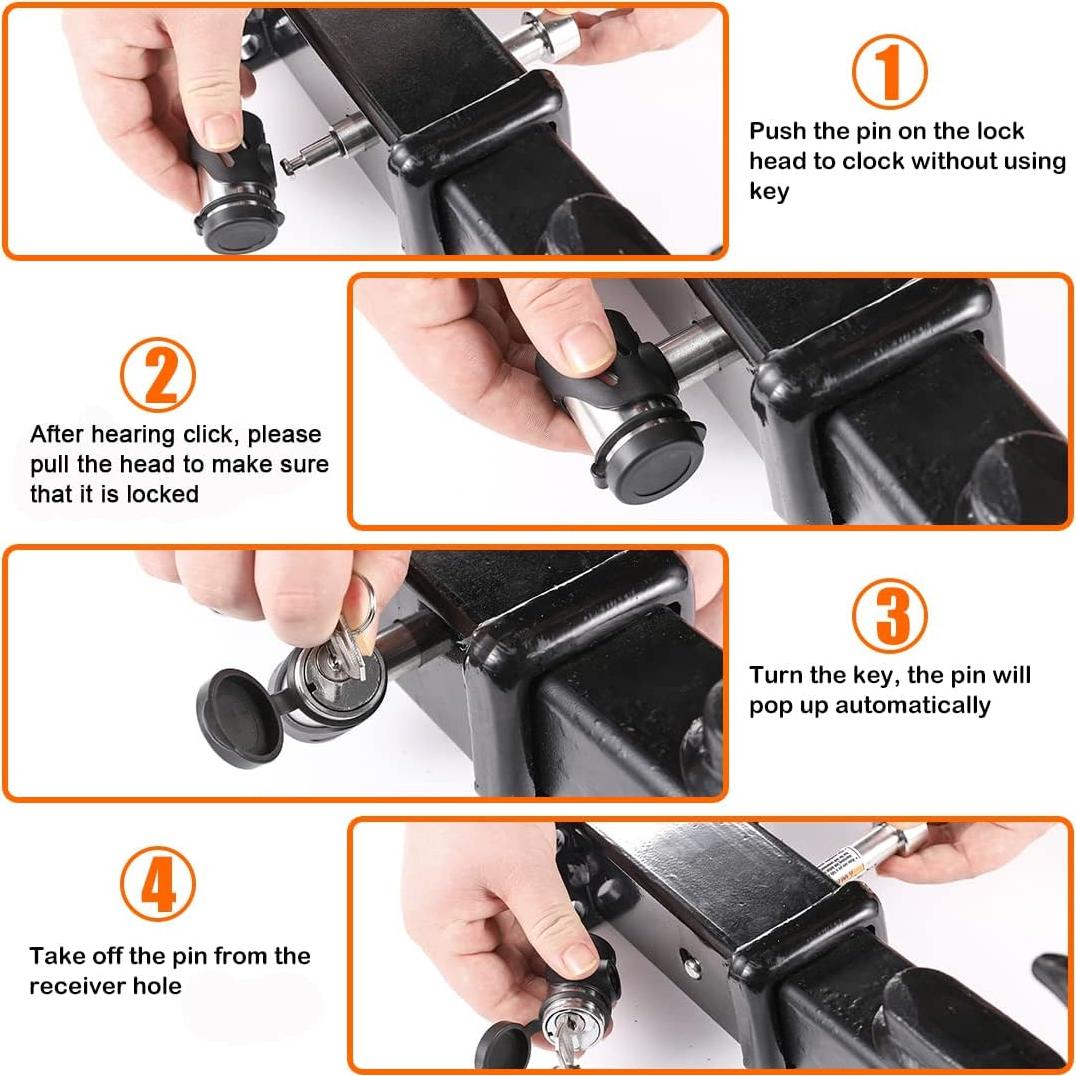 1

Push the pin on the lock head to clock without using key

2

After hearing click, please pull the head to make sure that it is locked

3

Turn the key, the pin will pop up automatically

4

Take off the pin from the receiver hole