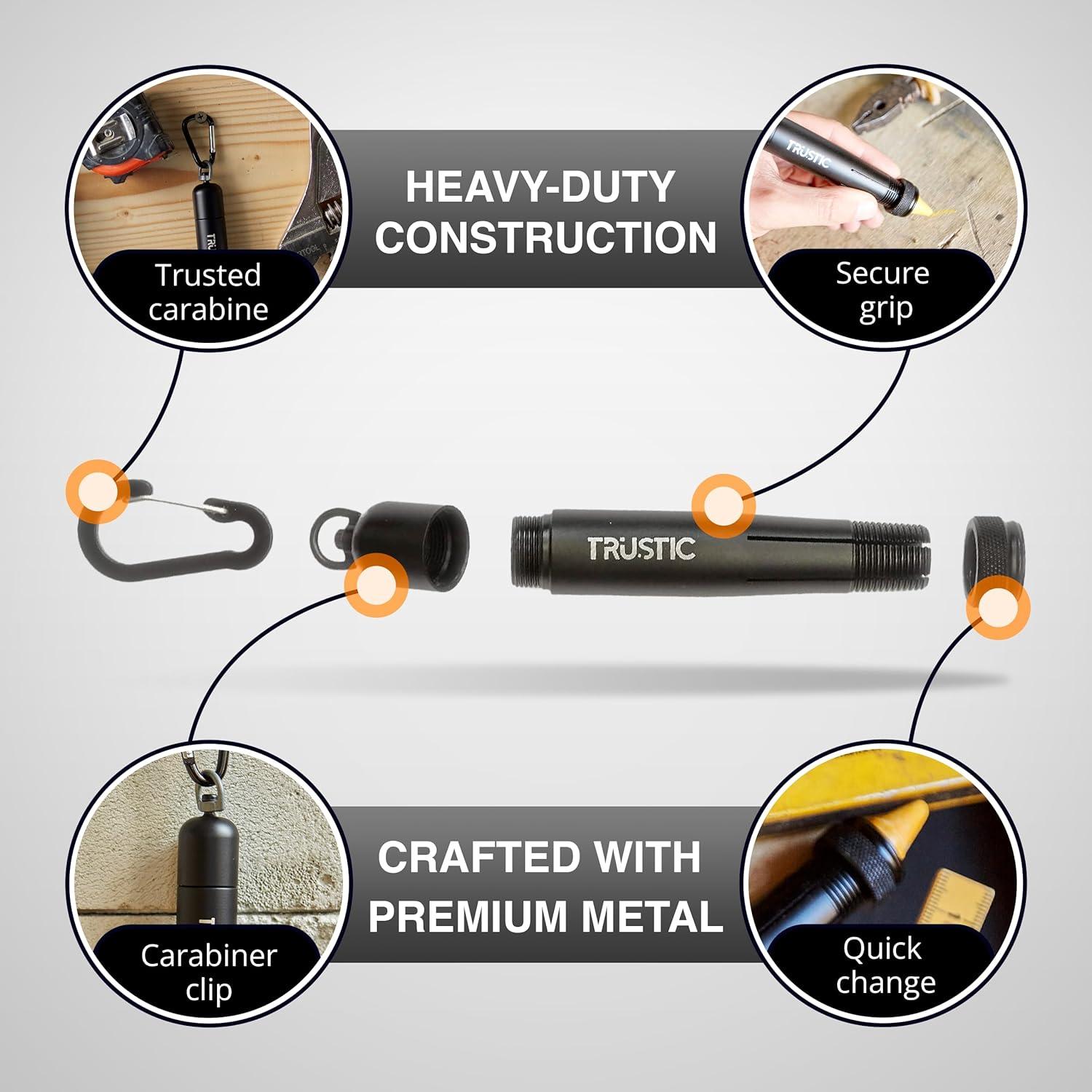 Trusted carabine

HEAVY-DUTY CONSTRUCTION

TRUSTIC

Secure grip

TRUSTIC

Carabiner clip

CRAFTED WITH PREMIUM METAL

Quick change