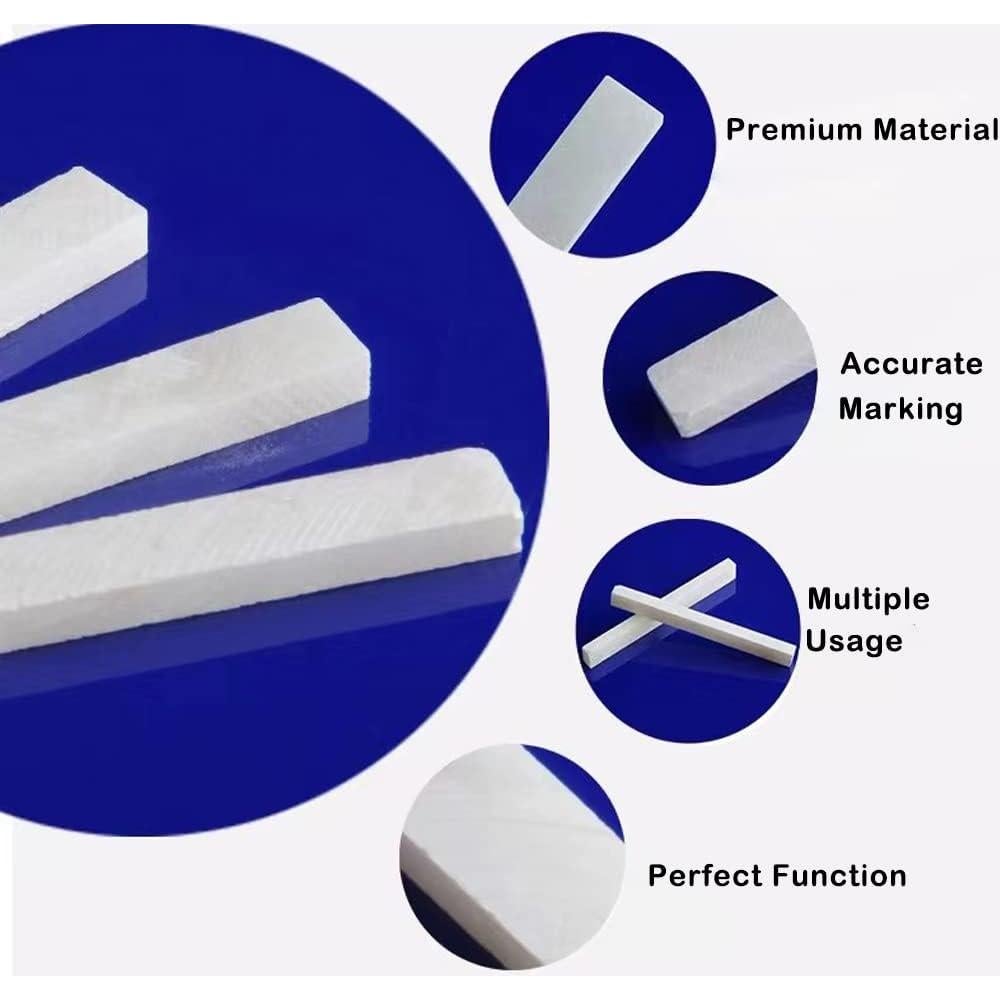 Premium Material

Accurate Marking

Multiple Usage

Perfect Function