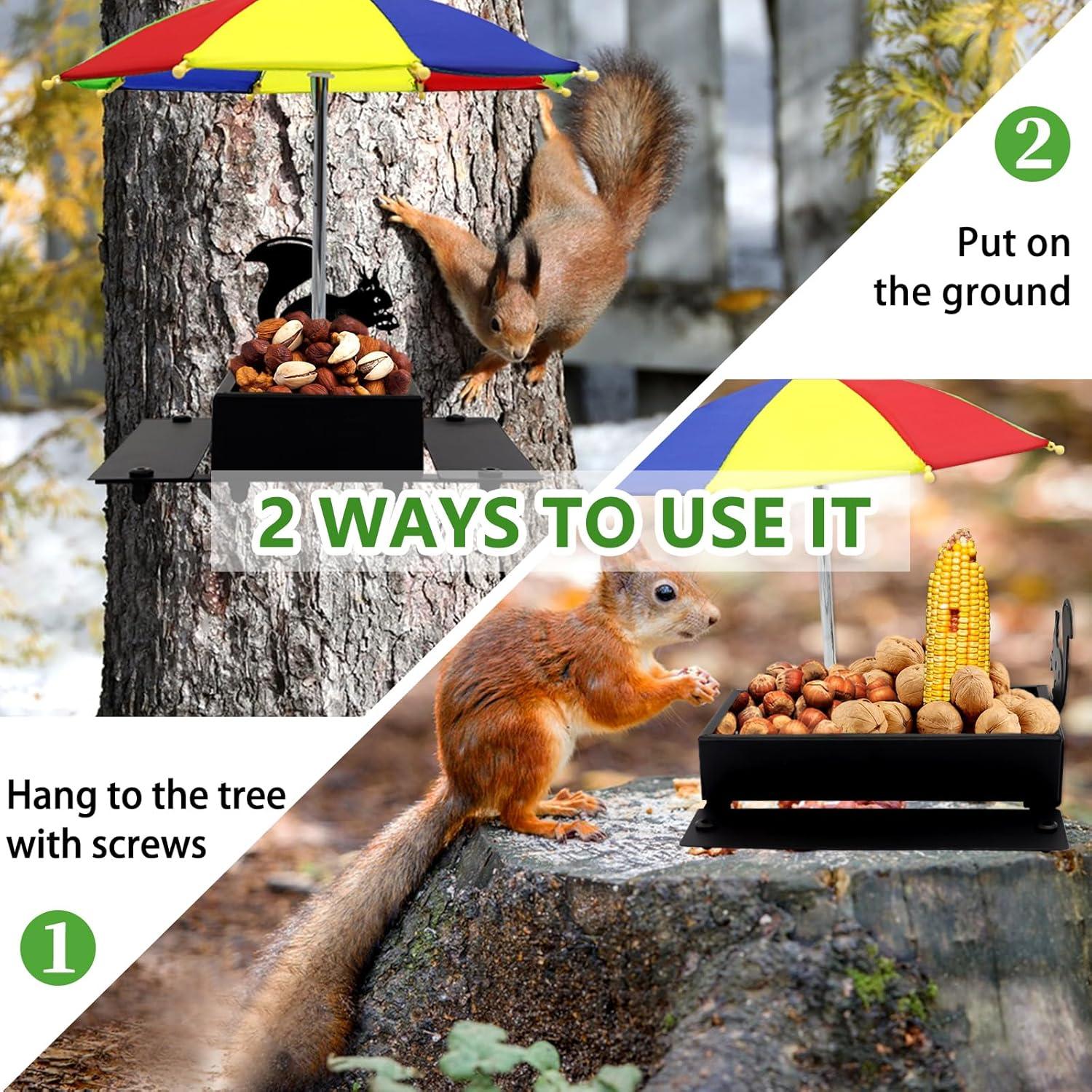 2

Put on the ground

2 WAYS TO USE IT

Hang to the tree with screws

1