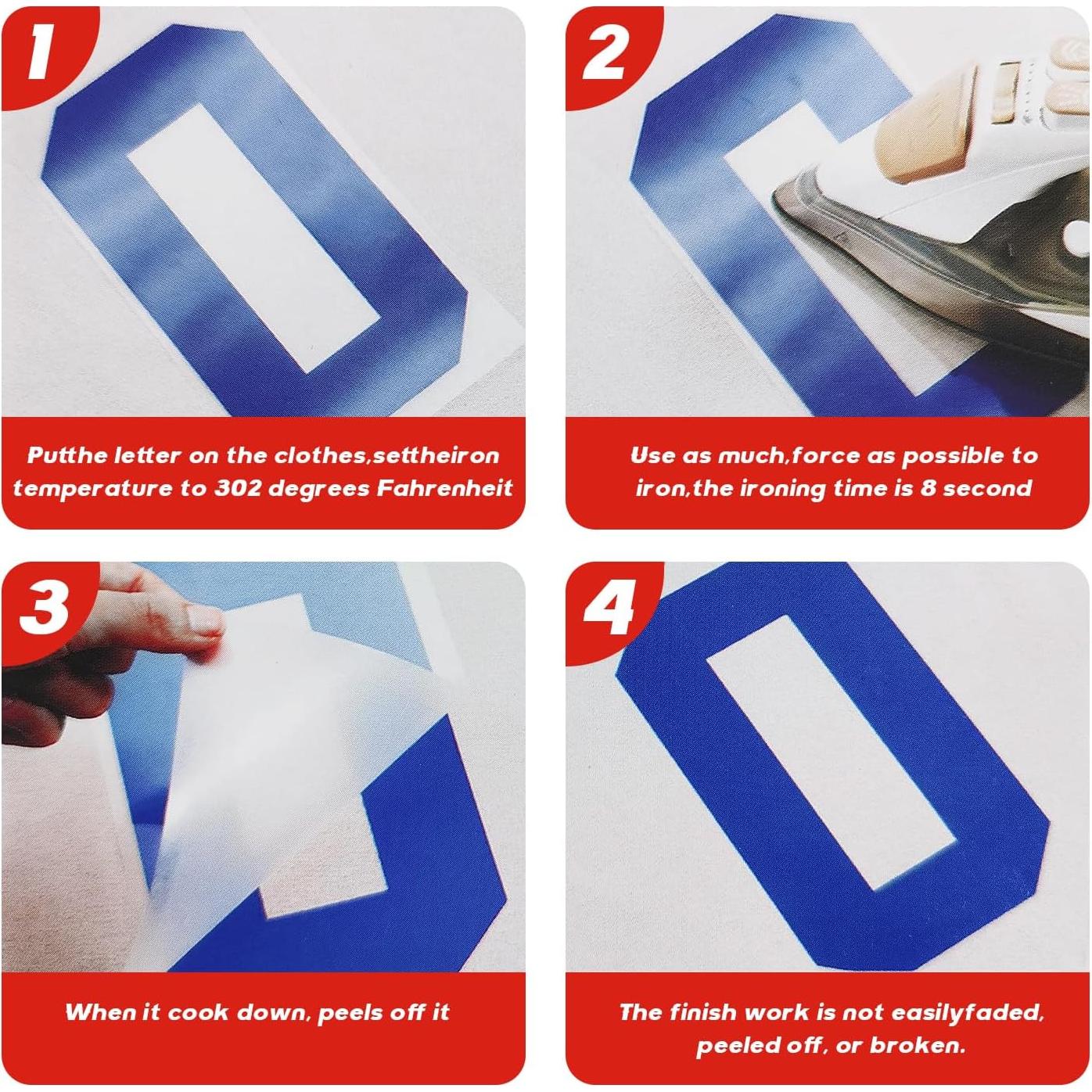 1

Putthe letter on the clothes,settheiron temperature to 302 degrees Fahrenheit

2

Use as much,force as possible to iron,the ironing time is 8 second

3

When it cook down, peels off it

4

The finish work is not easilyfaded, peeled off, or broken.