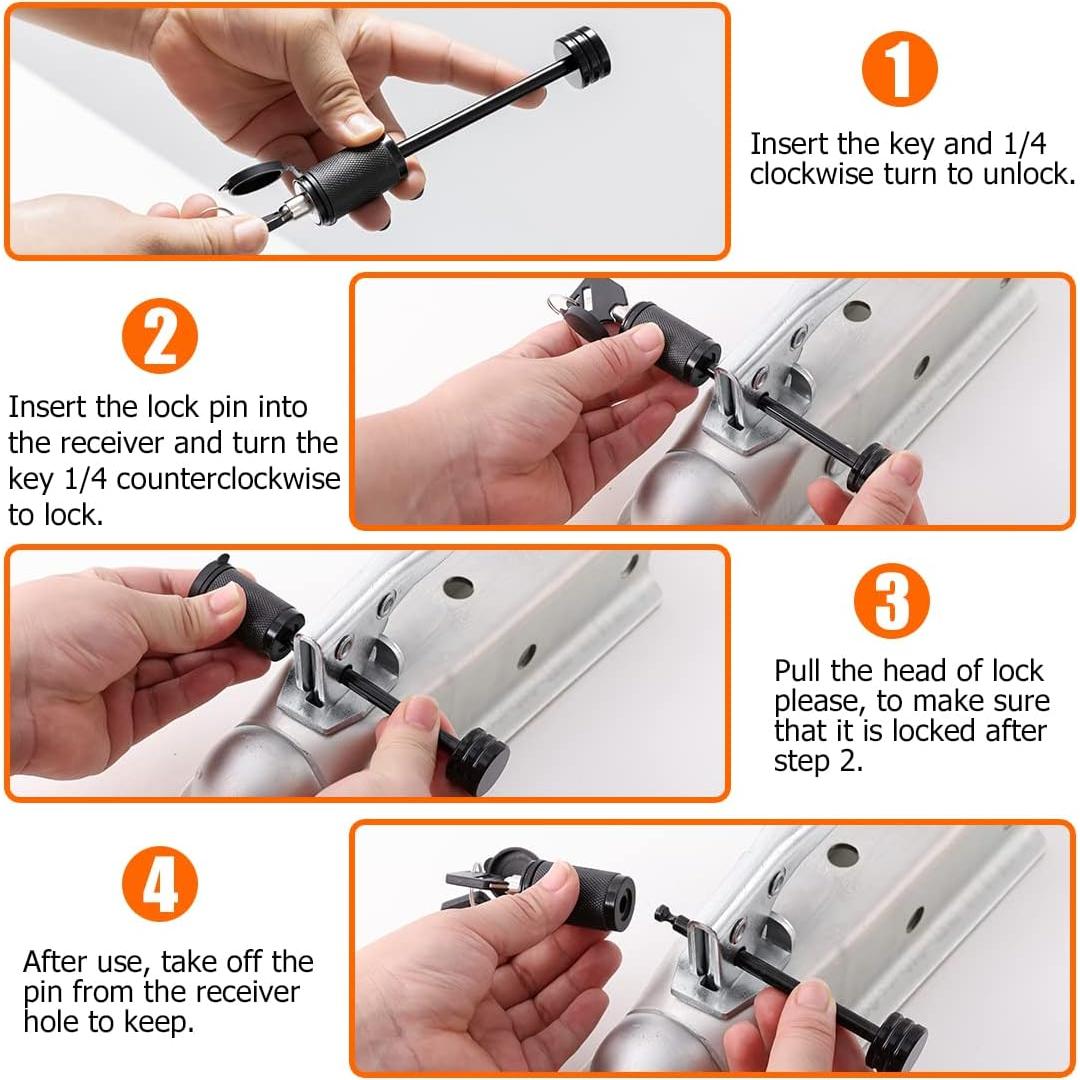 1

Insert the key and 1/4 clockwise turn to unlock.

2

Insert the lock pin into the receiver and turn the key 1/4 counterclockwise to lock.

3

Pull the head of lock please, to make sure that it is locked after step 2.

4

After use, take off the pin from the receiver hole to keep.