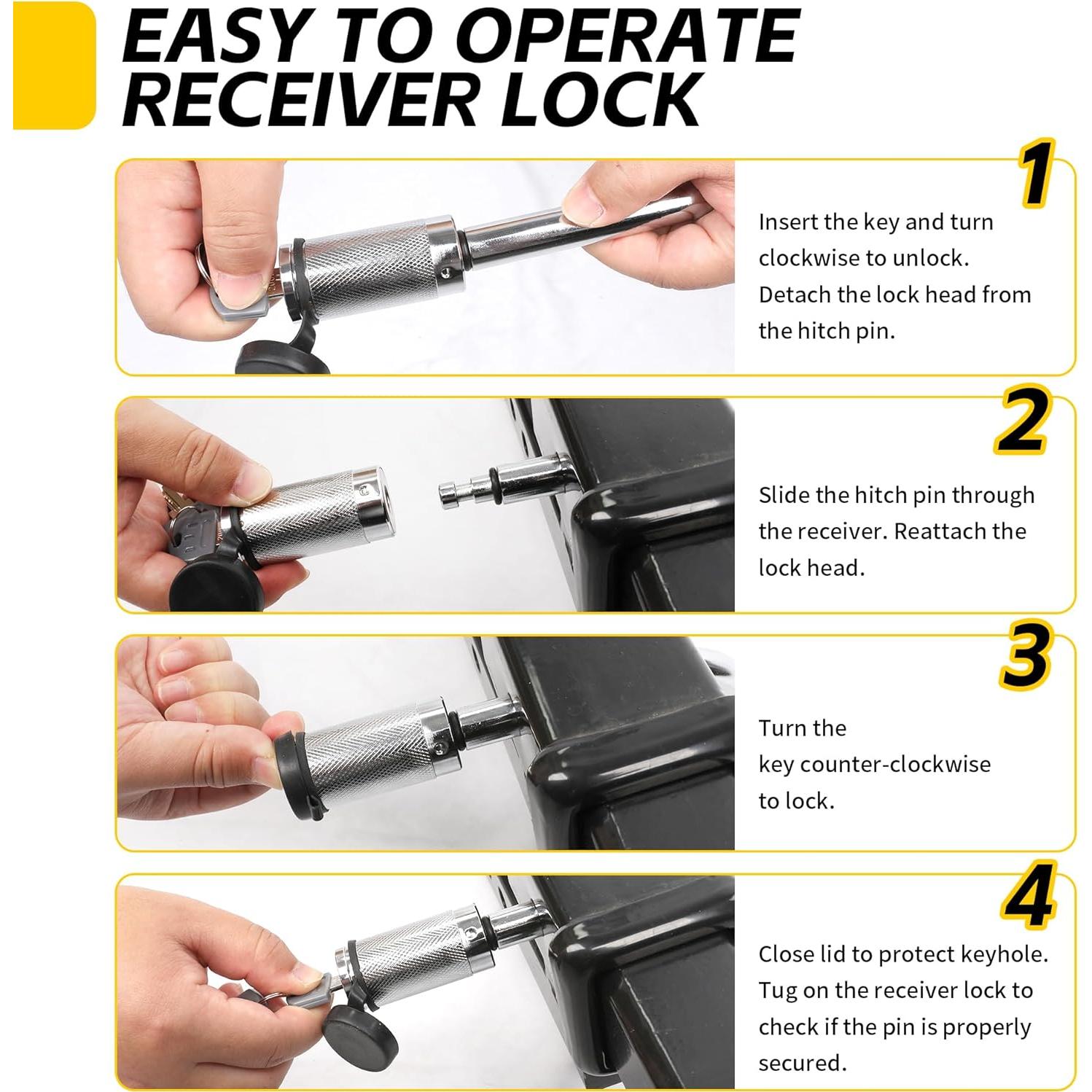 EASY TO OPERATE RECEIVER LOCK

1

Insert the key and turn clockwise to unlock. Detach the lock head from the hitch pin.

2

Slide the hitch pin through the receiver. Reattach the lock head.

3

Turn the key counter-clockwise to lock.

4

Close lid to protect keyhole. Tug on the receiver lock to check if the pin is properly secured.