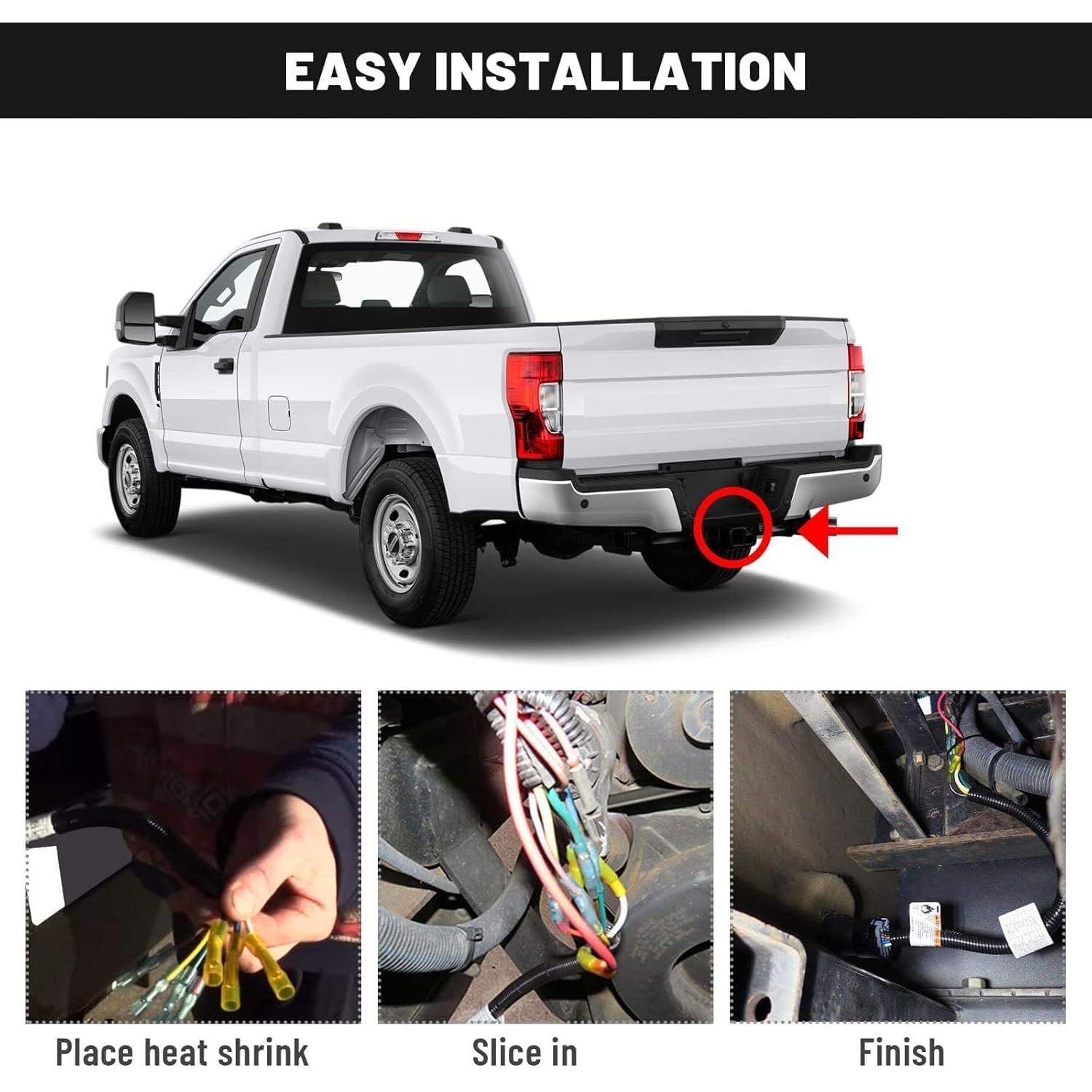 EASY INSTALLATION

Place heat shrink

Slice in

Finish