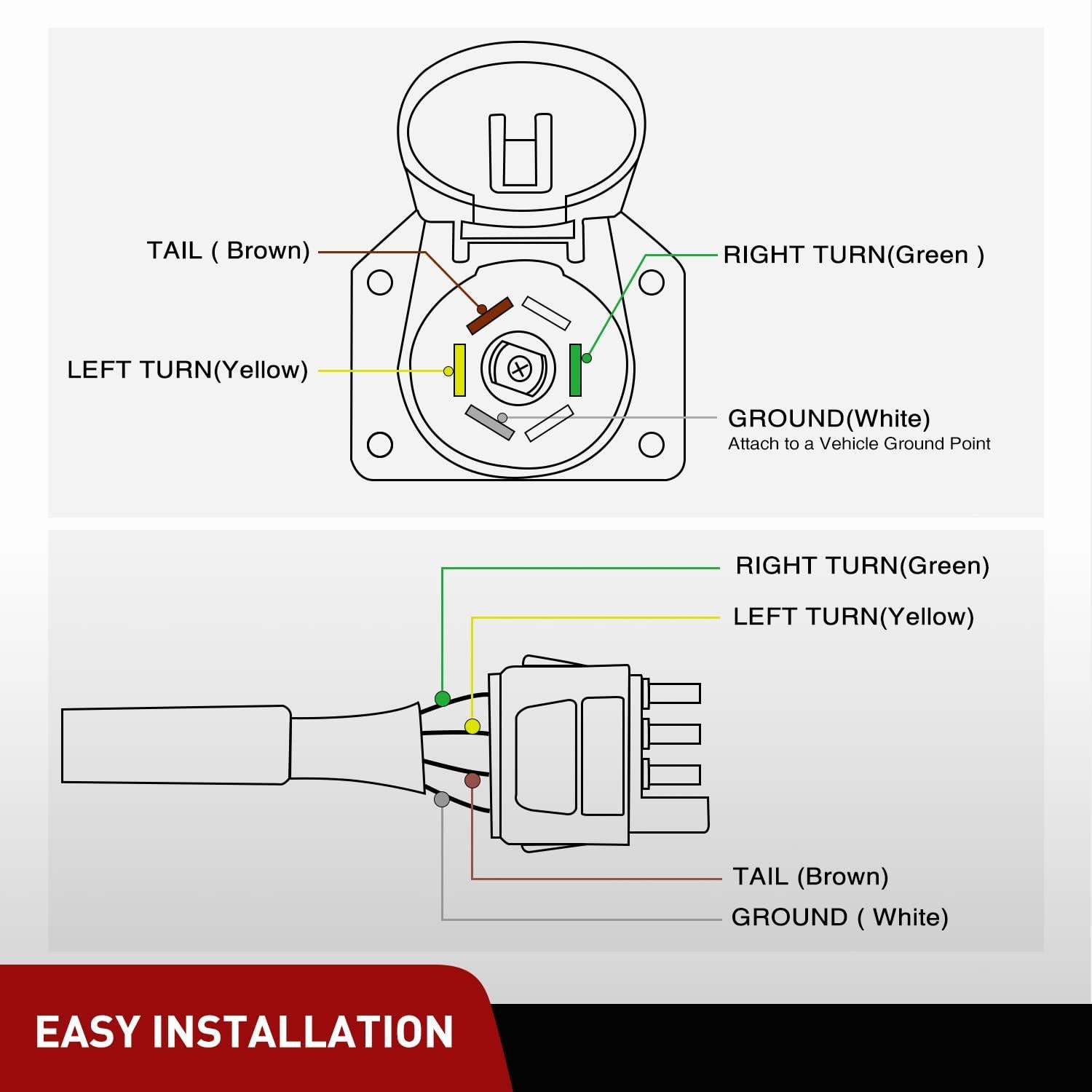 TAIL ( Brown)

RIGHT TURN(Green )

LEFT TURN(Yellow)

GROUND(White)
Attach to a Vehicle Ground Point

RIGHT TURN(Green)

LEFT TURN(Yellow)

TAIL (Brown)

GROUND ( White)

EASY INSTALLATION