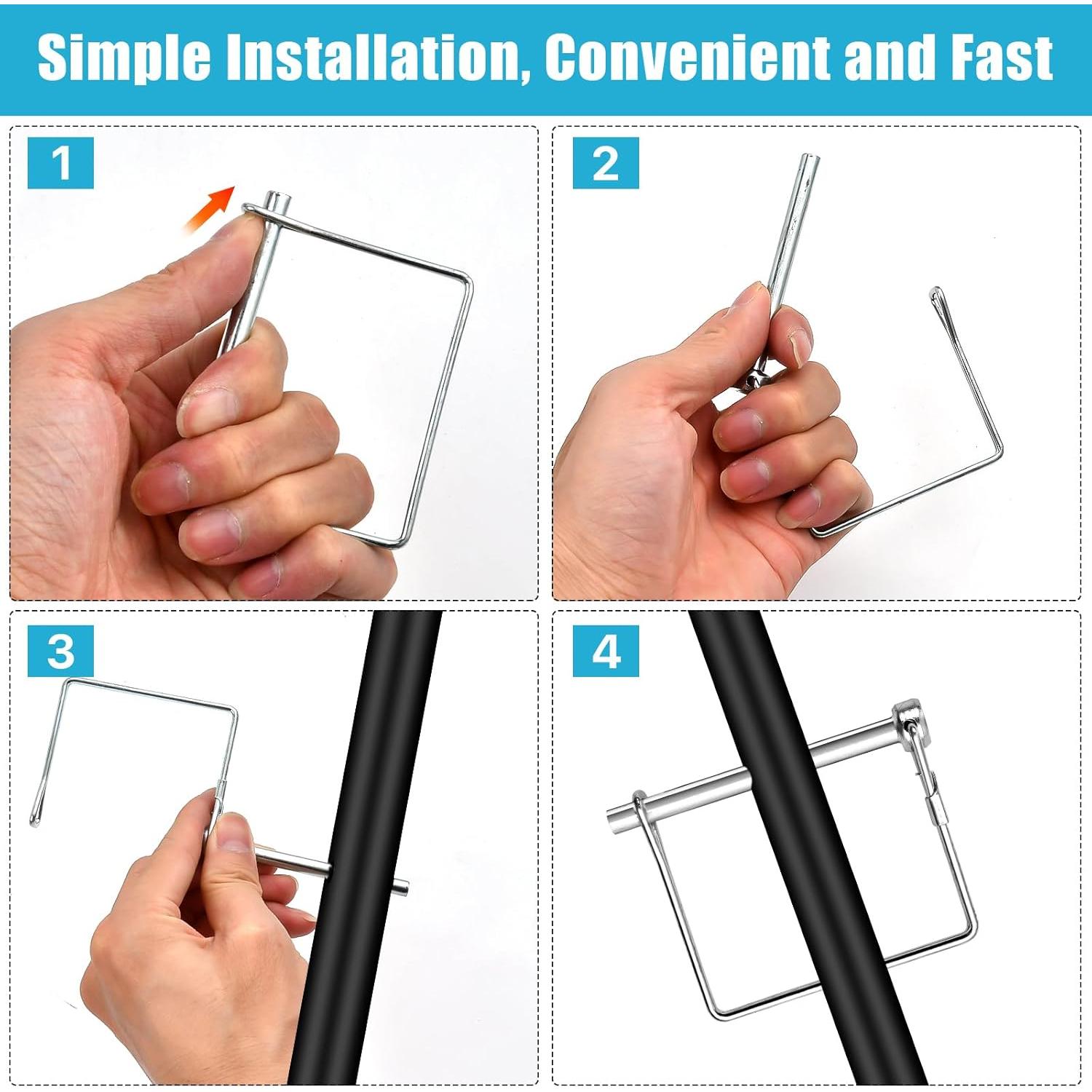 Simple Installation, Convenient and Fast

1

2

3

4