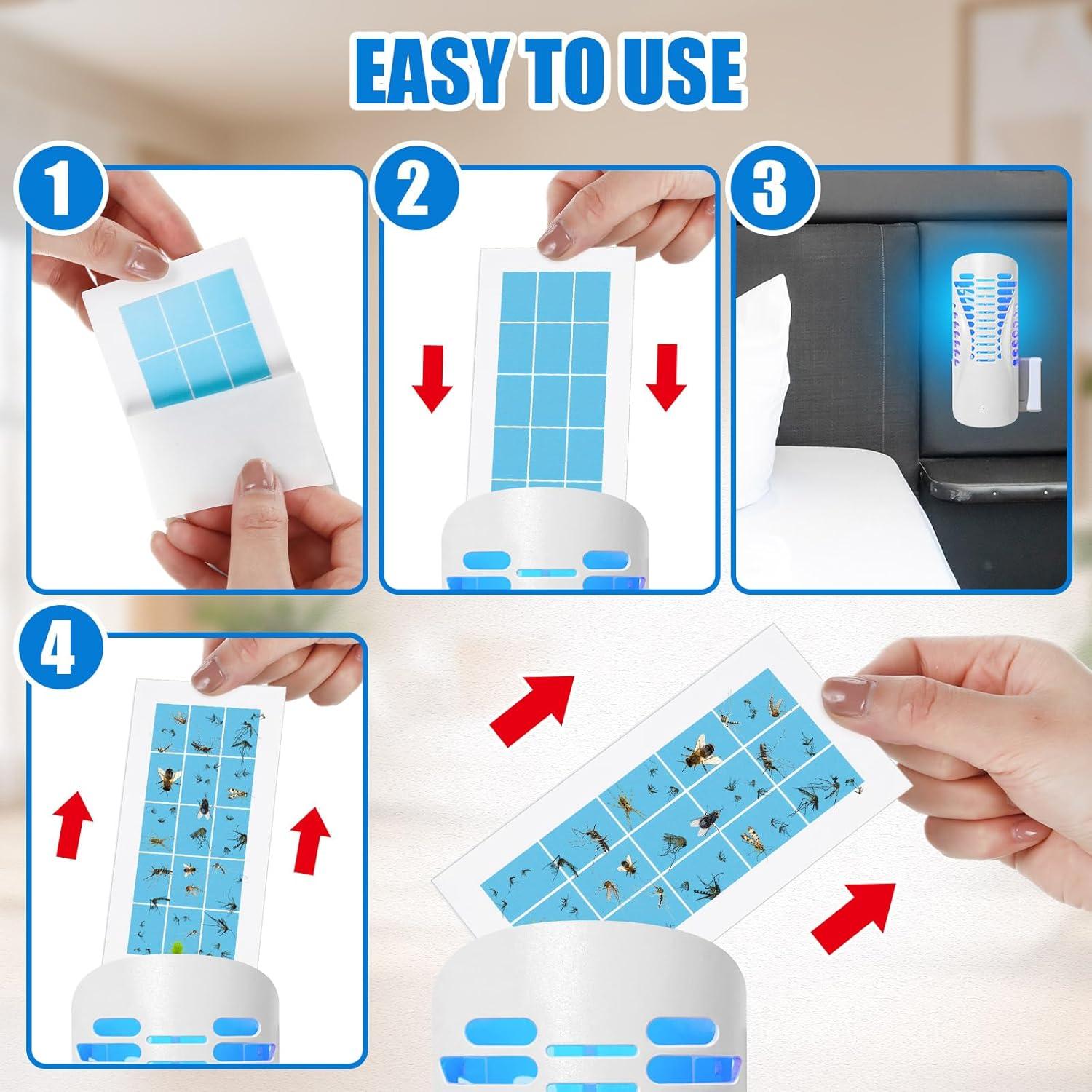 EASY TO USE

1

2

3

4