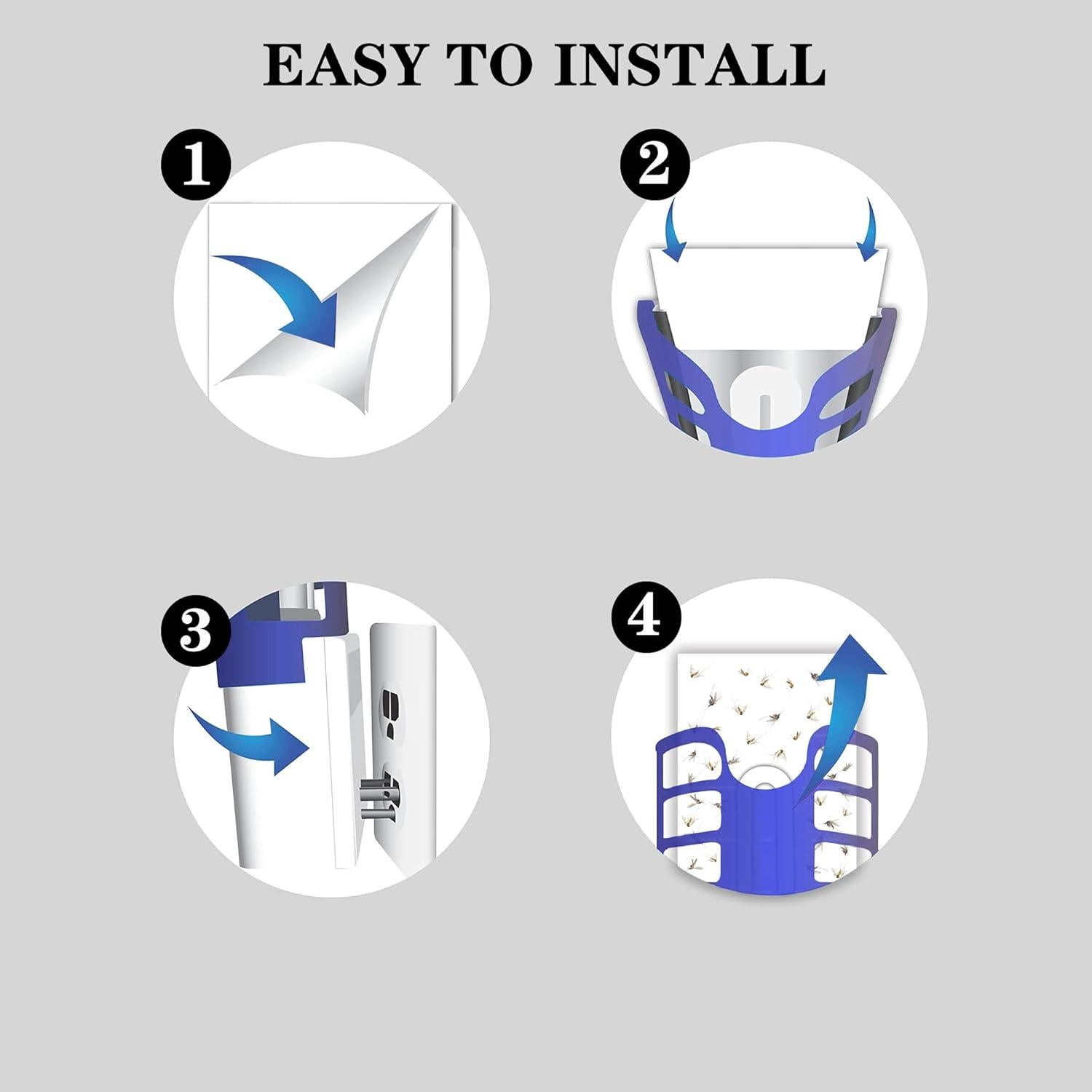 EASY TO INSTALL

1

2

3

4