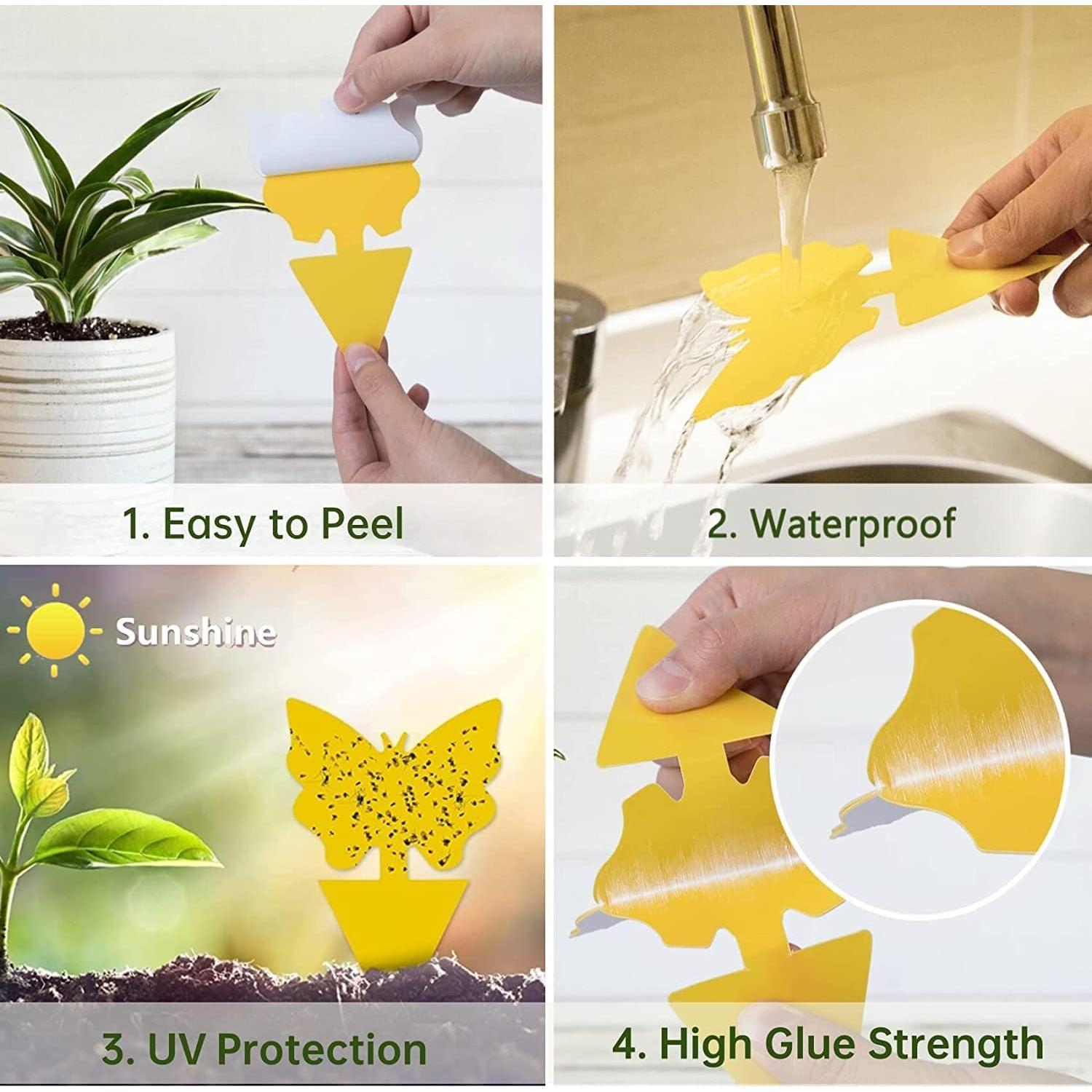 1. Easy to Peel

2. Waterproof

Sunshine

3. UV Protection

4. High Glue Strength