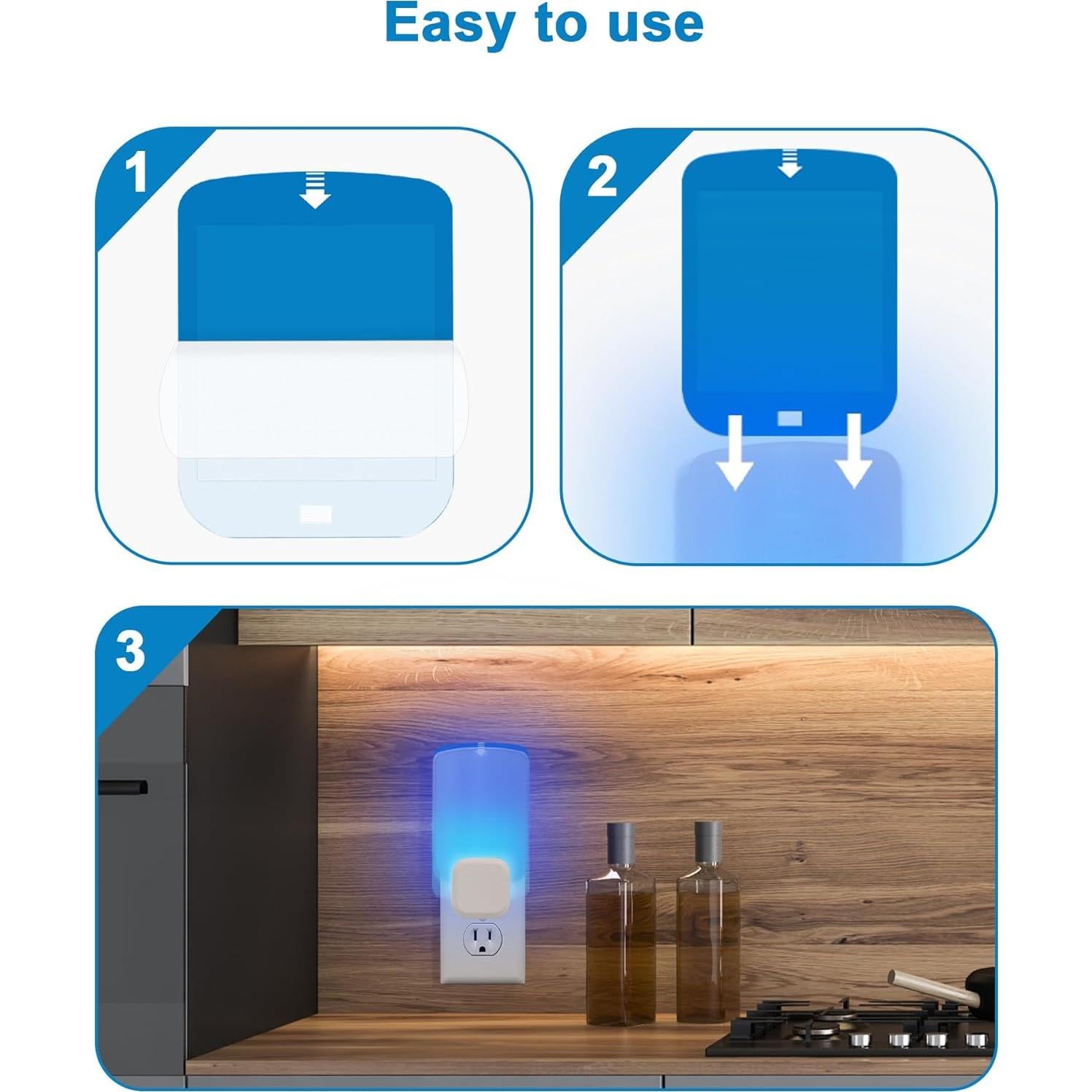 Easy to use

1

2

3