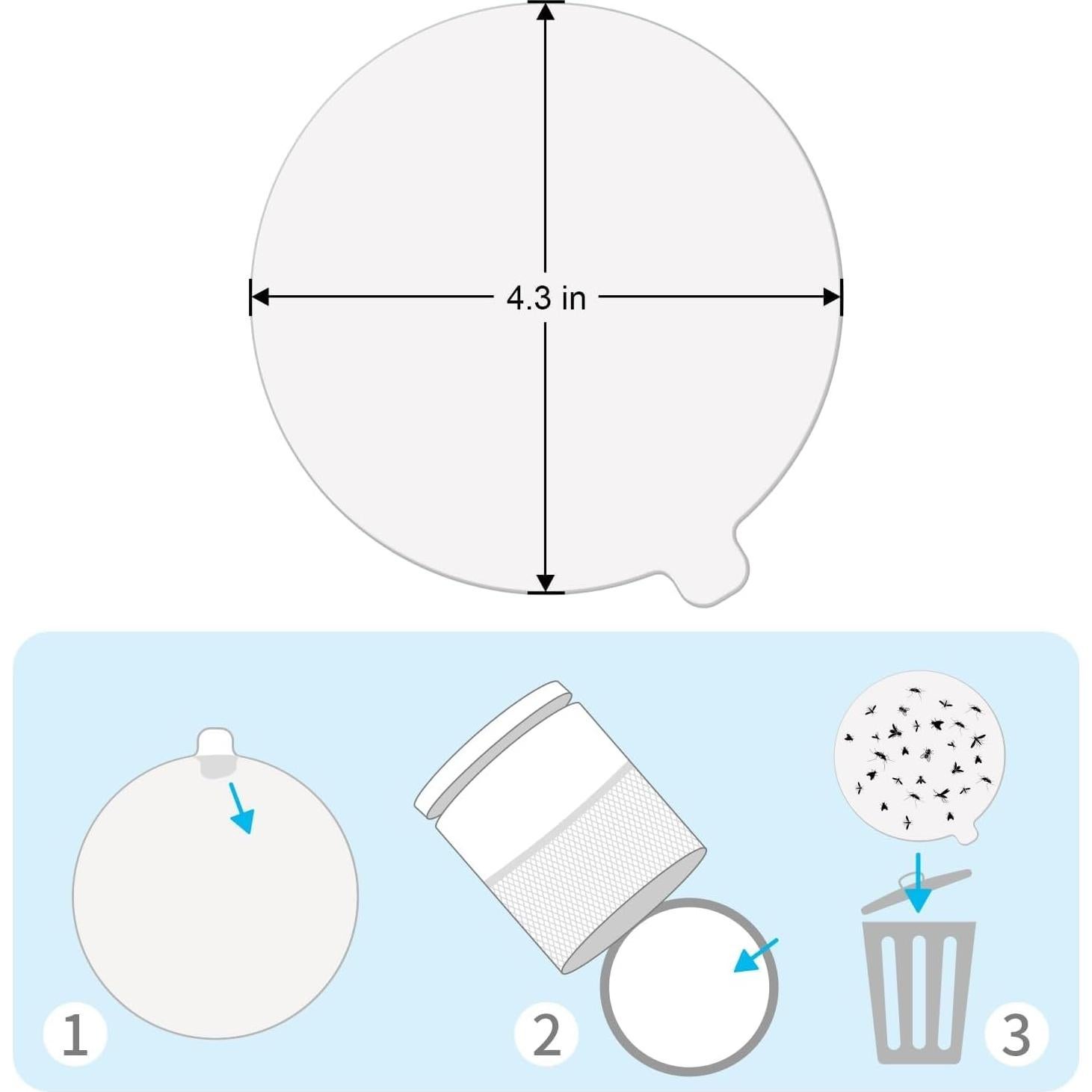 4.3 in

1

2

3