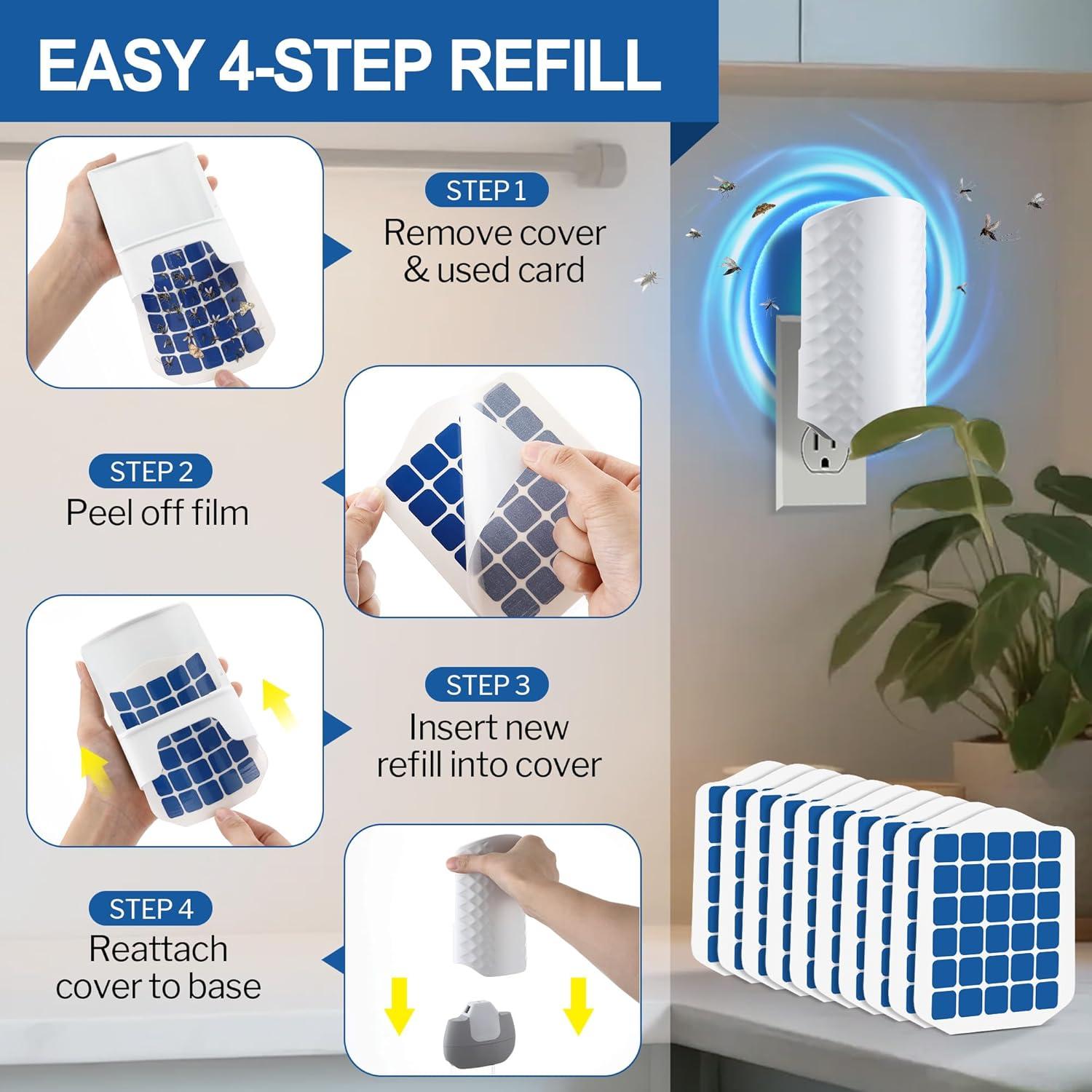 EASY 4-STEP REFILL

STEP 1
Remove cover & used card

STEP 2
Peel off film

STEP 3
Insert new refill into cover

STEP 4
Reattach cover to base