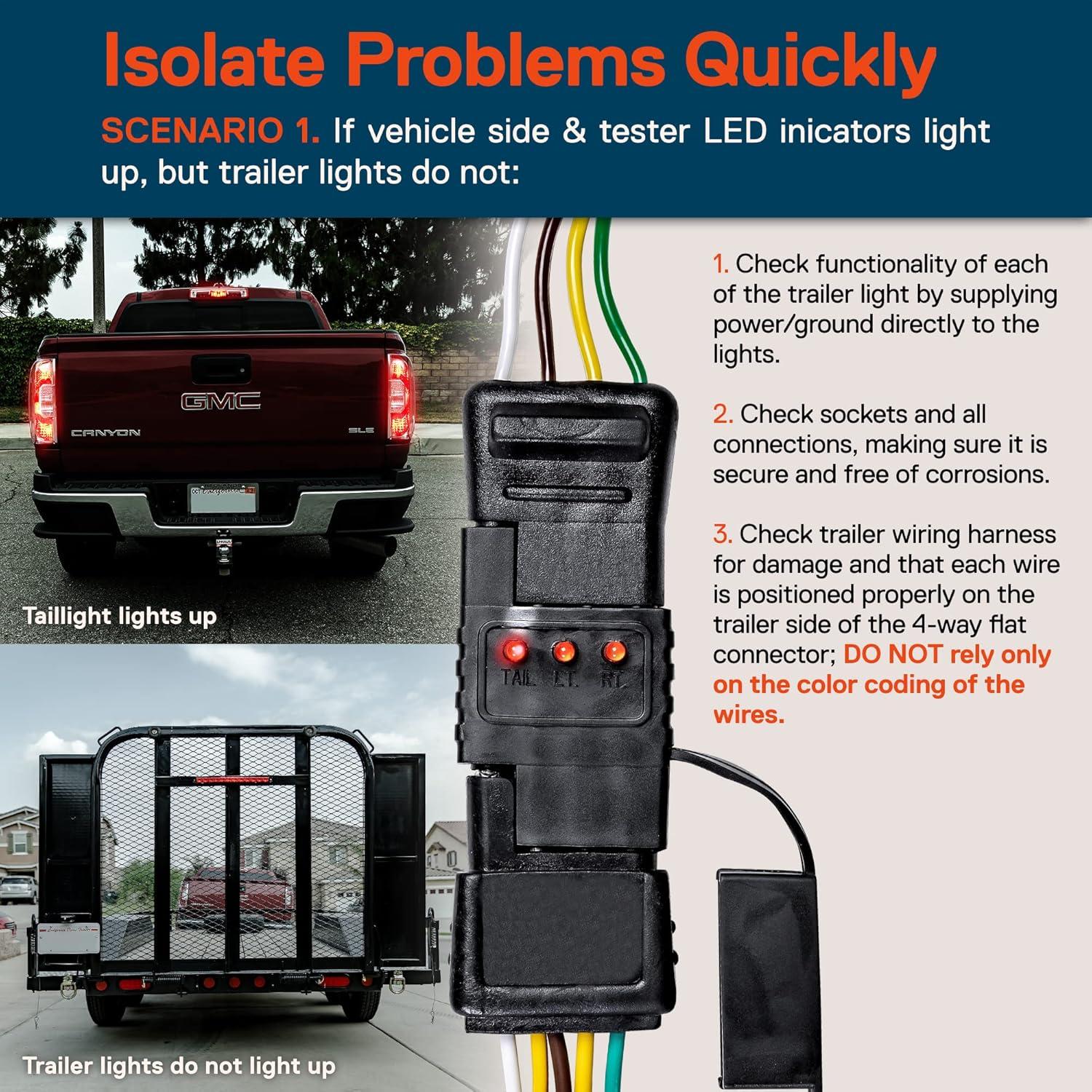 Isolate Problems Quickly

SCENARIO 1. If vehicle side & tester LED inicators light up, but trailer lights do not:

GMC

CANYON

SLE

Taillight lights up

Trailer lights do not light up

TAIL LT. RT.

1. Check functionality of each of the trailer light by supplying power/ground directly to the lights.

2. Check sockets and all connections, making sure it is secure and free of corrosions.

3. Check trailer wiring harness for damage and that each wire is positioned properly on the trailer side of the 4-way flat connector; DO NOT rely only on the color coding of the wires.