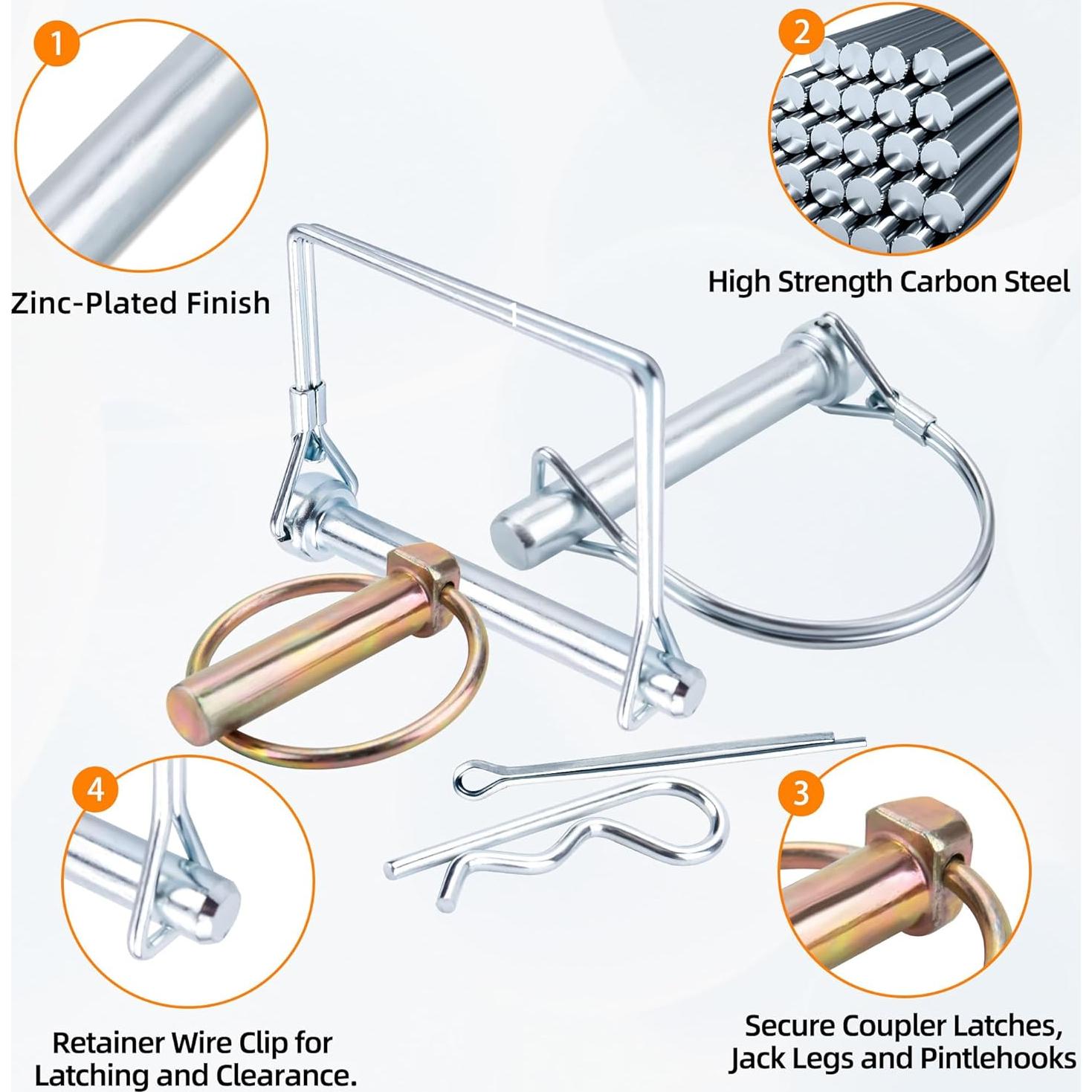 1

Zinc-Plated Finish

2

High Strength Carbon Steel

4

Retainer Wire Clip for Latching and Clearance.

3

Secure Coupler Latches, Jack Legs and Pintlehooks