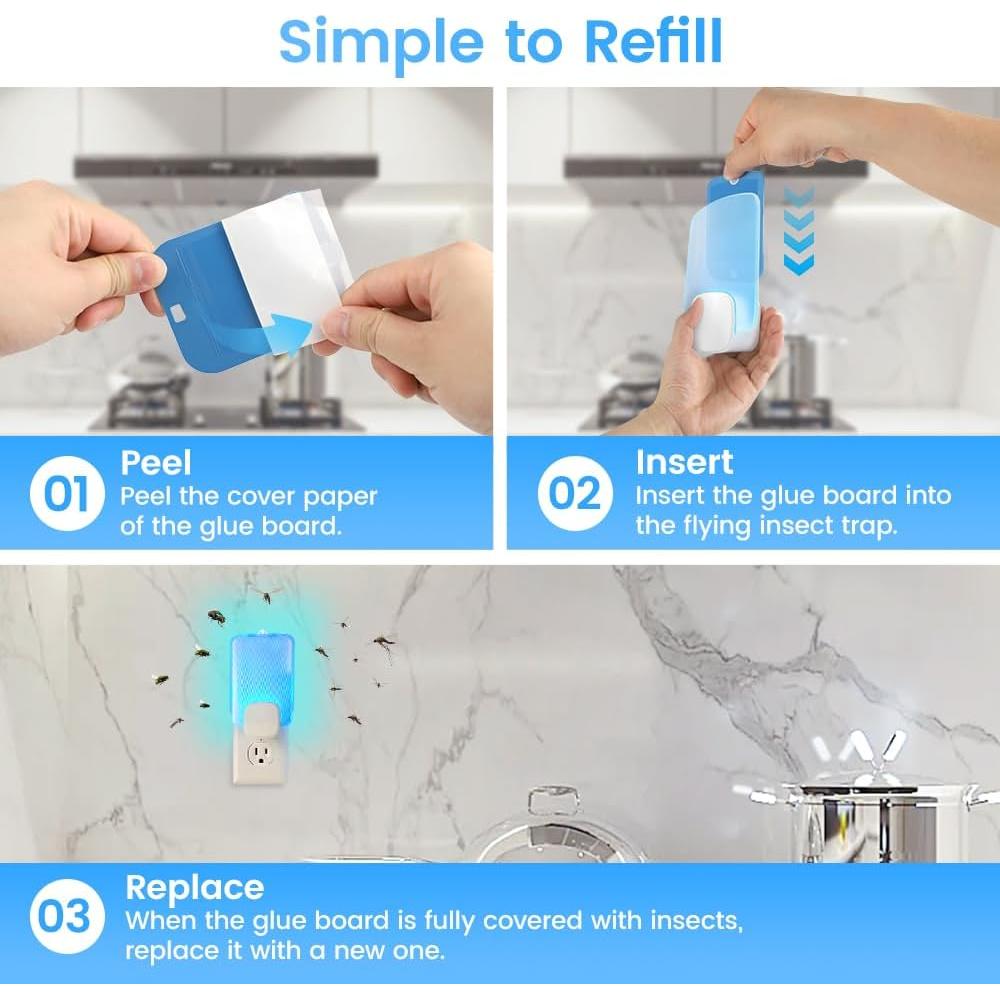 Simple to Refill

01 Peel
Peel the cover paper of the glue board.

02 Insert
Insert the glue board into the flying insect trap.

03 Replace
When the glue board is fully covered with insects, replace it with a new one.