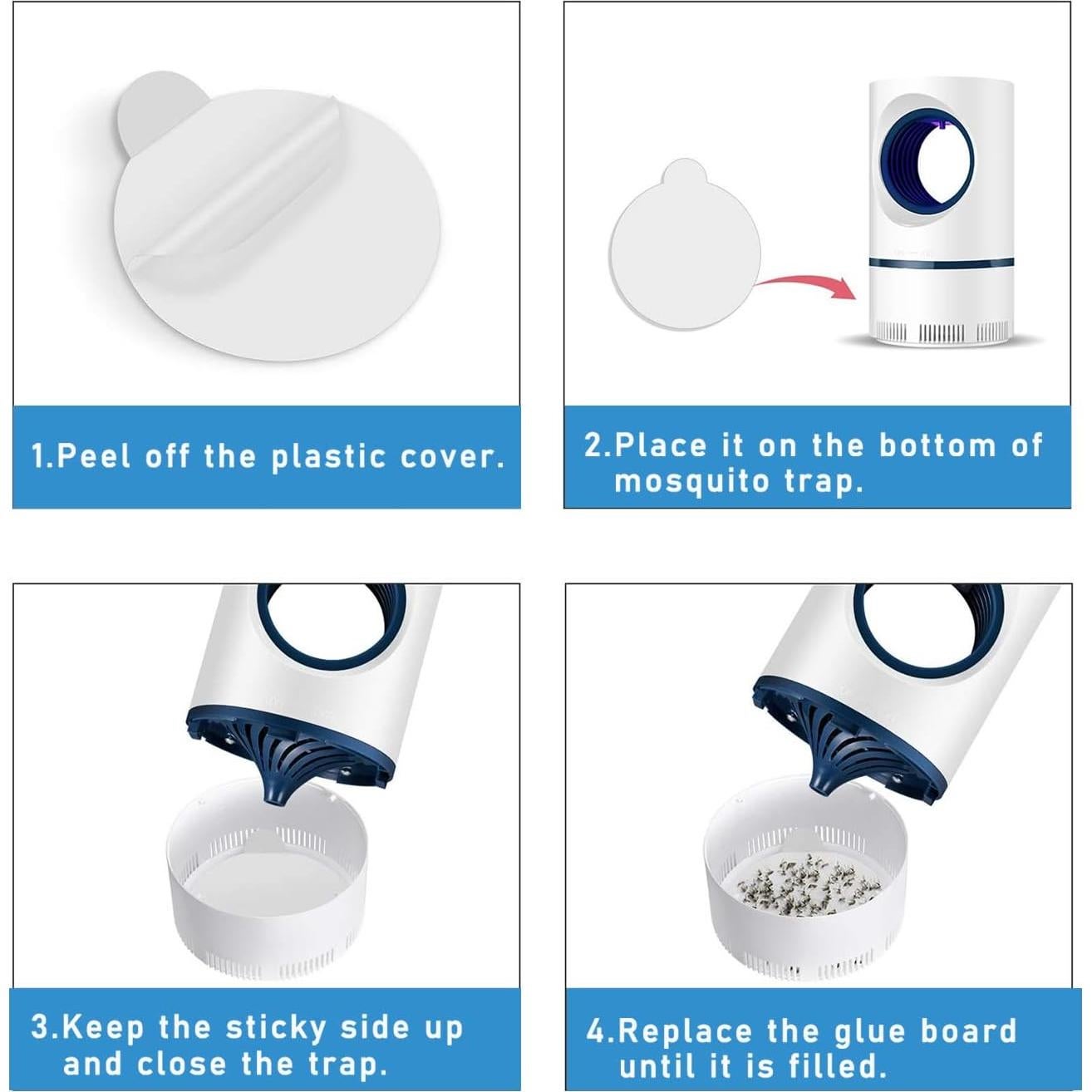 1.Peel off the plastic cover.

2.Place it on the bottom of mosquito trap.

3.Keep the sticky side up and close the trap.

4.Replace the glue board until it is filled.