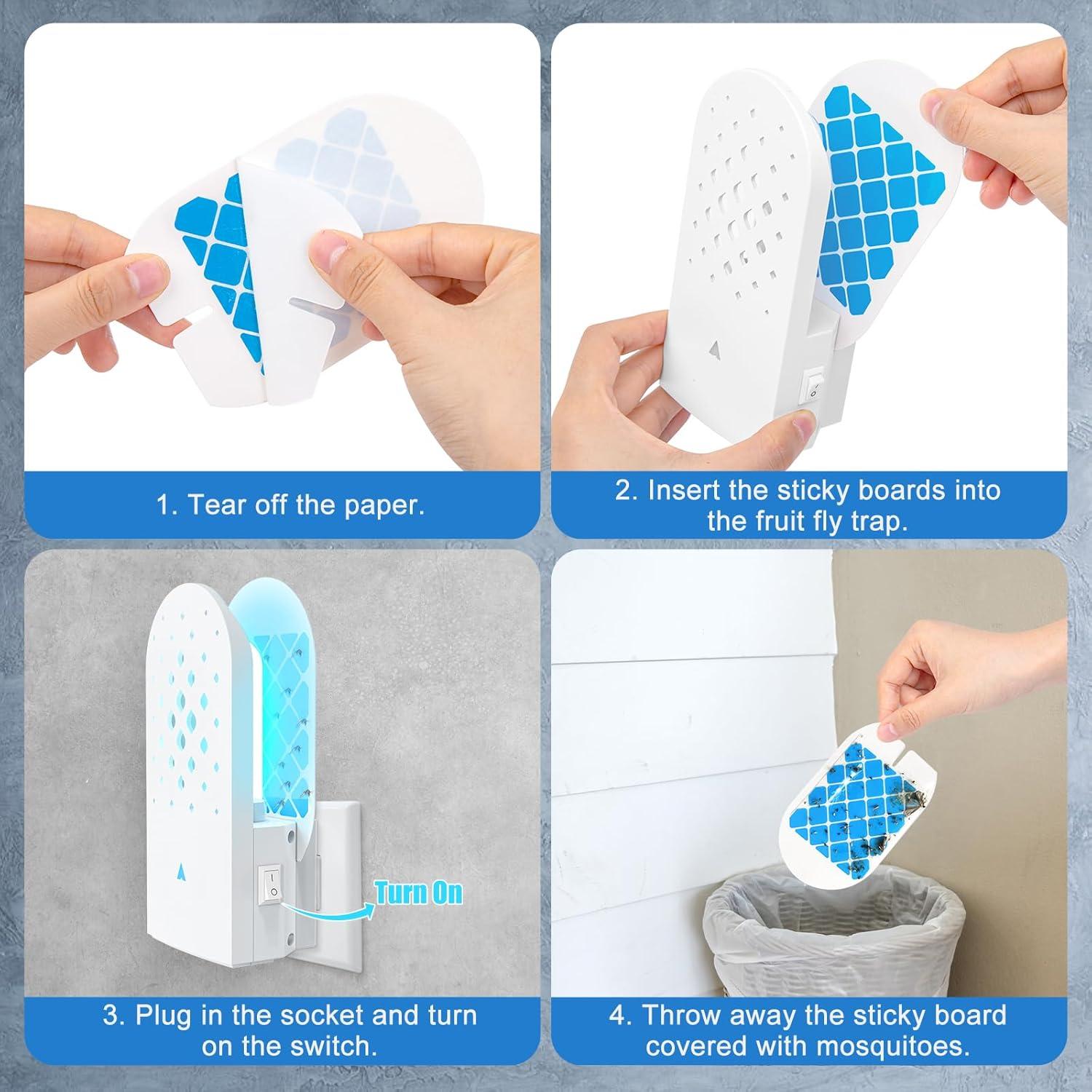 1. Tear off the paper.

2. Insert the sticky boards into the fruit fly trap.

Turn On

3. Plug in the socket and turn on the switch.

4. Throw away the sticky board covered with mosquitoes.