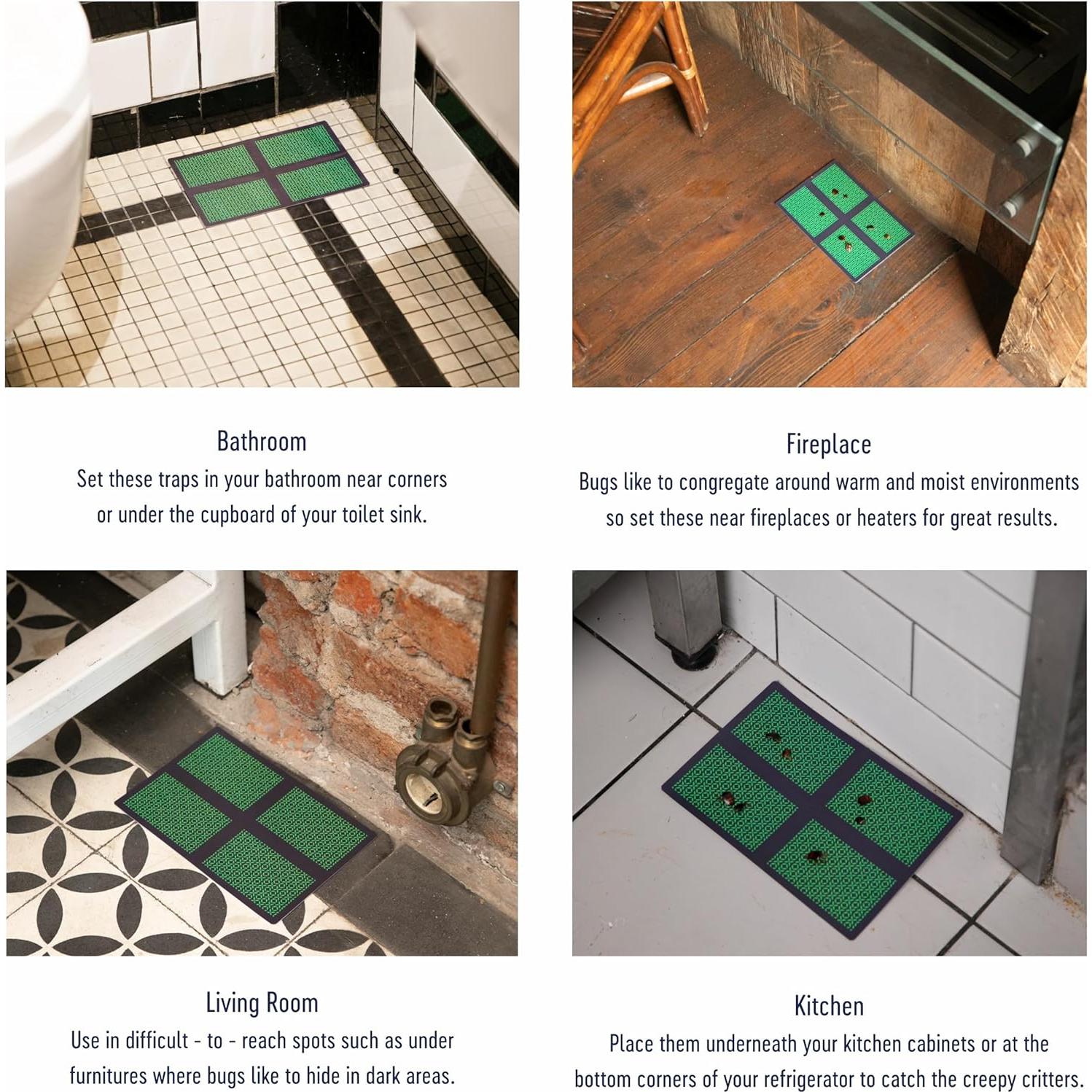 Bathroom
Set these traps in your bathroom near corners or under the cupboard of your toilet sink.

Fireplace
Bugs like to congregate around warm and moist environments so set these near fireplaces or heaters for great results.

Living Room
Use in difficult - to - reach spots such as under furnitures where bugs like to hide in dark areas.

Kitchen
Place them underneath your kitchen cabinets or at the bottom corners of your refrigerator to catch the creepy critters.