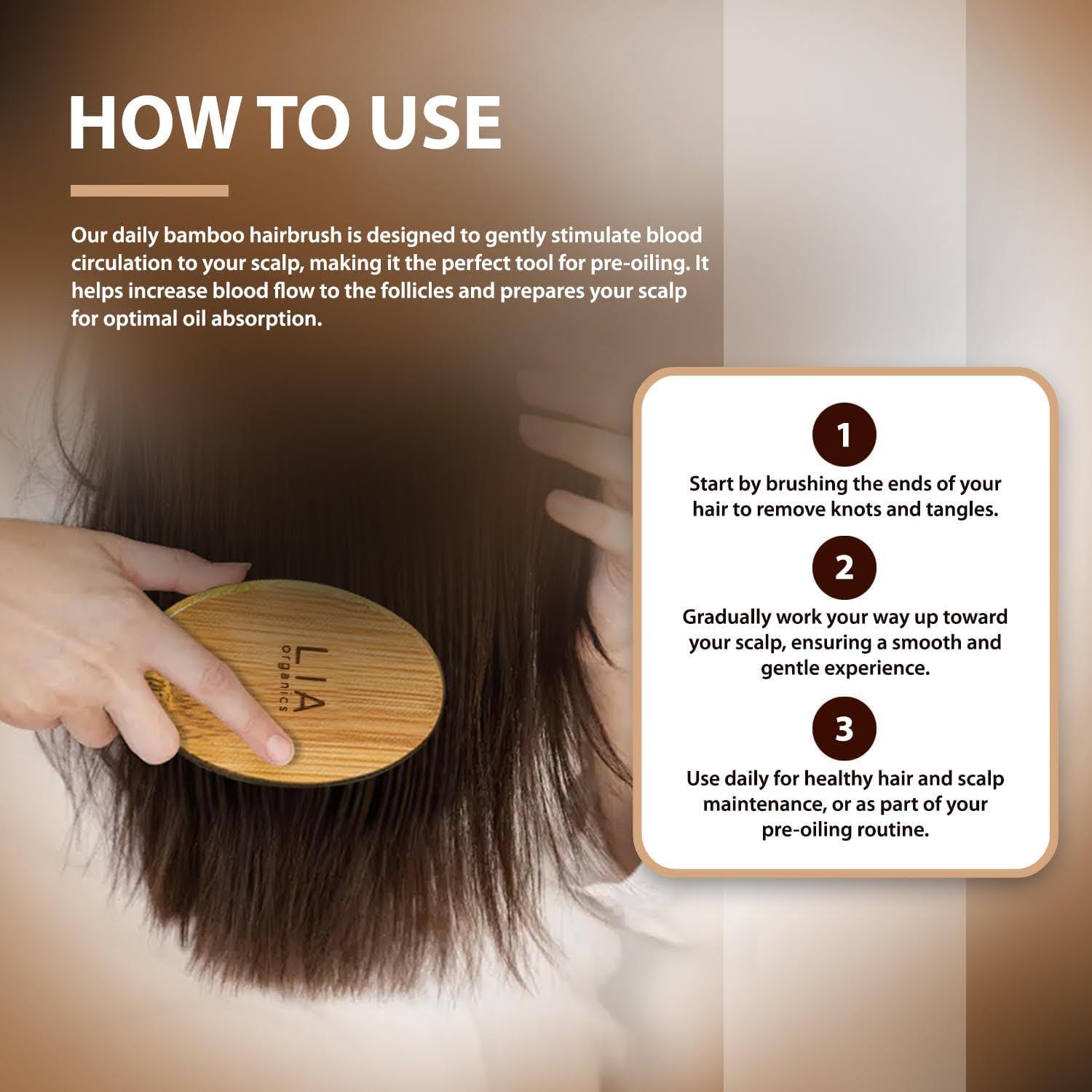 HOW TO USE

Our daily bamboo hairbrush is designed to gently stimulate blood circulation to your scalp, making it the perfect tool for pre-oiling. It helps increase blood flow to the follicles and prepares your scalp for optimal oil absorption.

LIA organics

1

Start by brushing the ends of your hair to remove knots and tangles.

2

Gradually work your way up toward your scalp, ensuring a smooth and gentle experience.

3

Use daily for healthy hair and scalp maintenance, or as part of your pre-oiling routine.