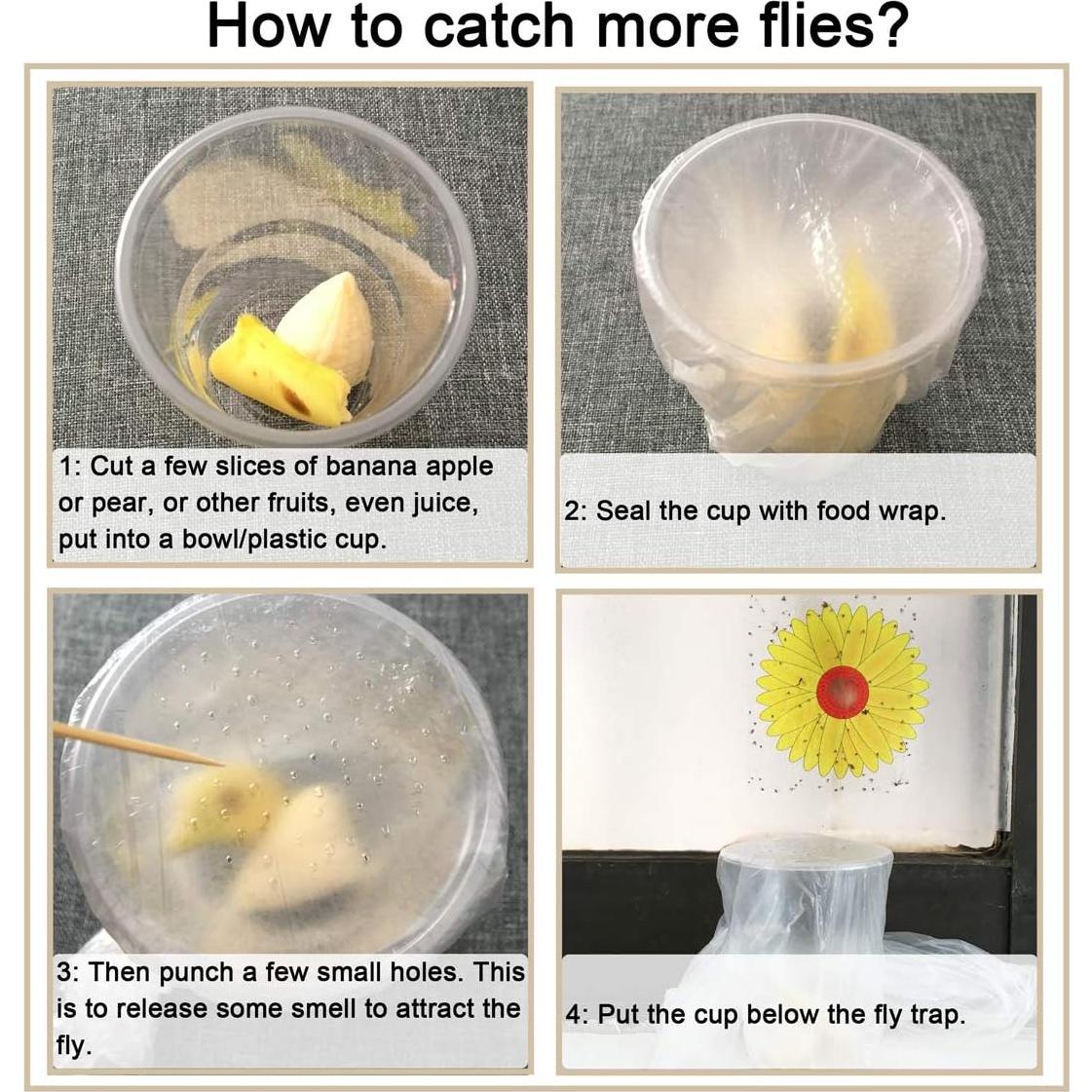 How to catch more flies?

1: Cut a few slices of banana apple or pear, or other fruits, even juice, put into a bowl/plastic cup.

2: Seal the cup with food wrap.

3: Then punch a few small holes. This is to release some smell to attract the fly.

4: Put the cup below the fly trap.