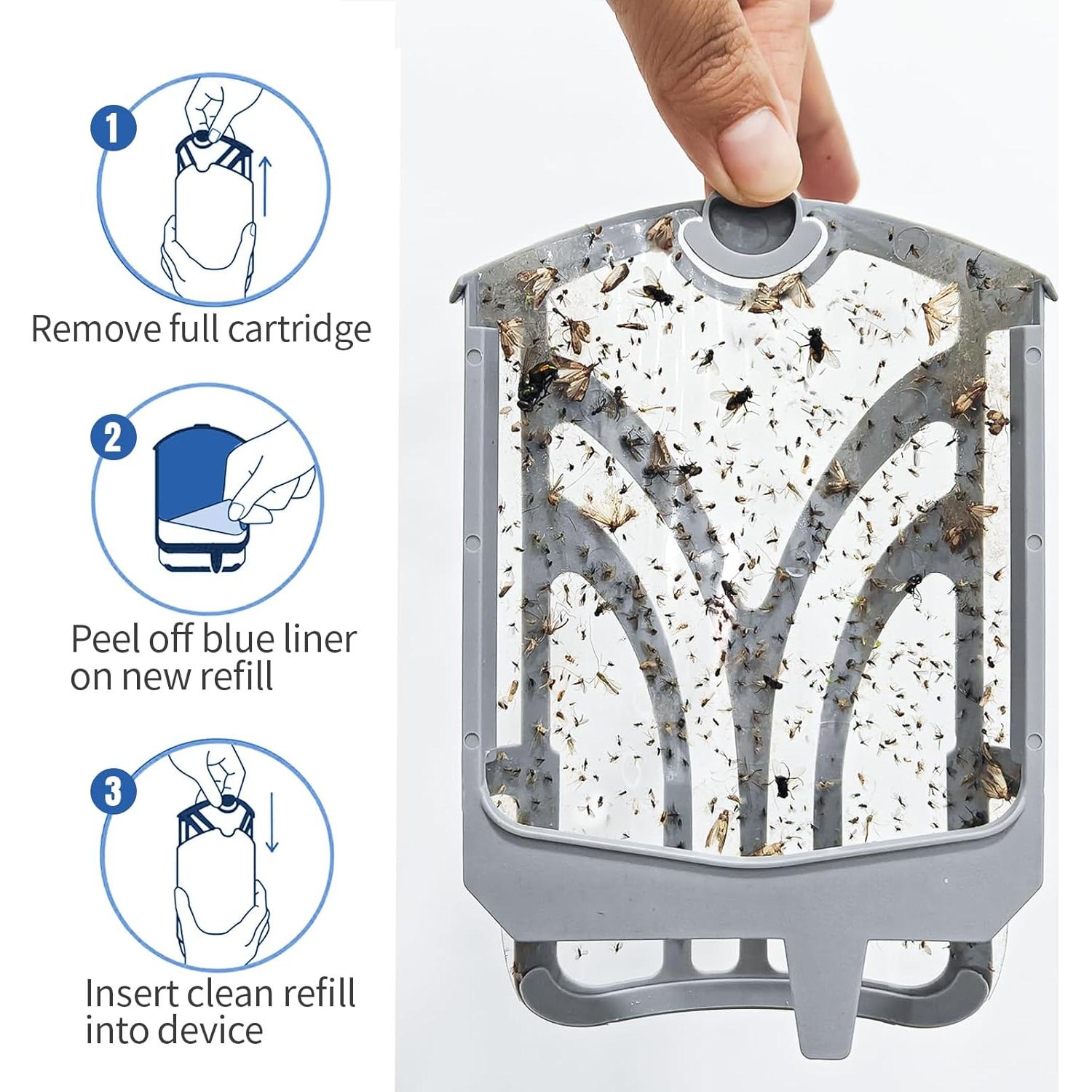 1

Remove full cartridge

2

Peel off blue liner on new refill

3

Insert clean refill into device