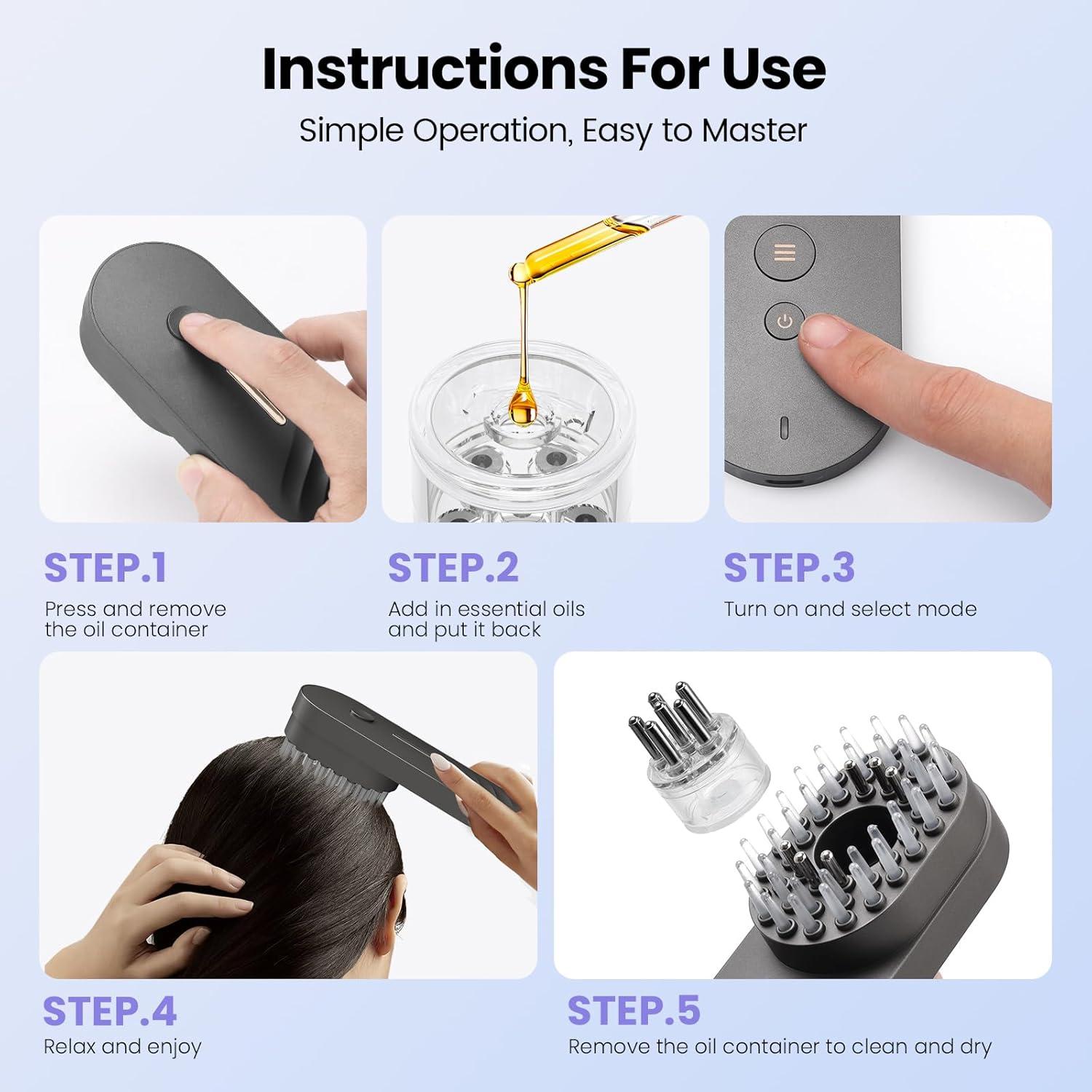 Instructions For Use

Simple Operation, Easy to Master

STEP.1

Press and remove the oil container

STEP.2

Add in essential oils and put it back

STEP.3

Turn on and select mode

STEP.4

Relax and enjoy

STEP.5

Remove the oil container to clean and dry