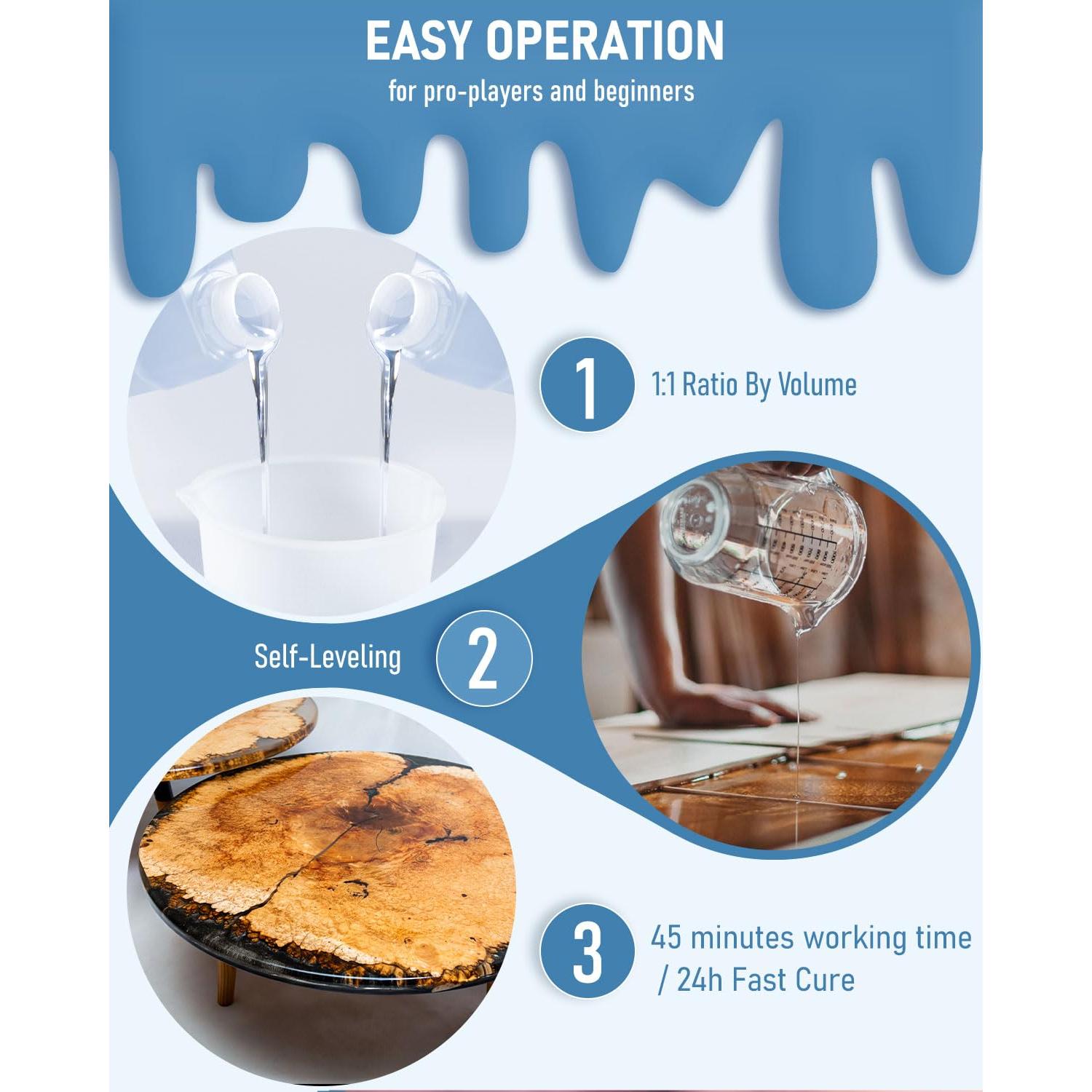 EASY OPERATION

for pro-players and beginners

1

1:1 Ratio By Volume

Self-Leveling

2

3

45 minutes working time / 24h Fast Cure