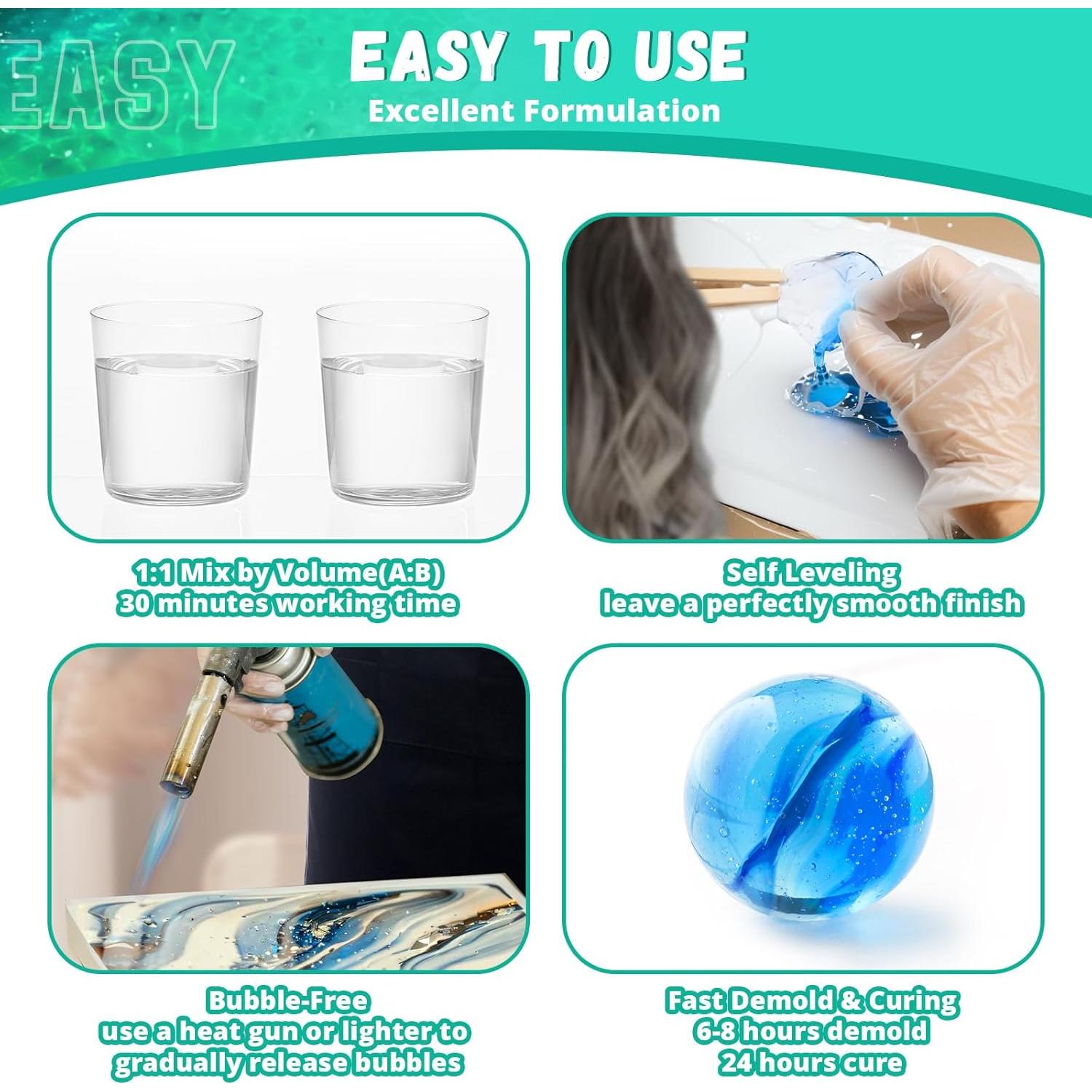 EASY

EASY TO USE
Excellent Formulation

1:1 Mix by Volume(A:B)
30 minutes working time

Self Leveling
leave a perfectly smooth finish

Bubble-Free
use a heat gun or lighter to gradually release bubbles

Fast Demold & Curing
6-8 hours demold
24 hours cure