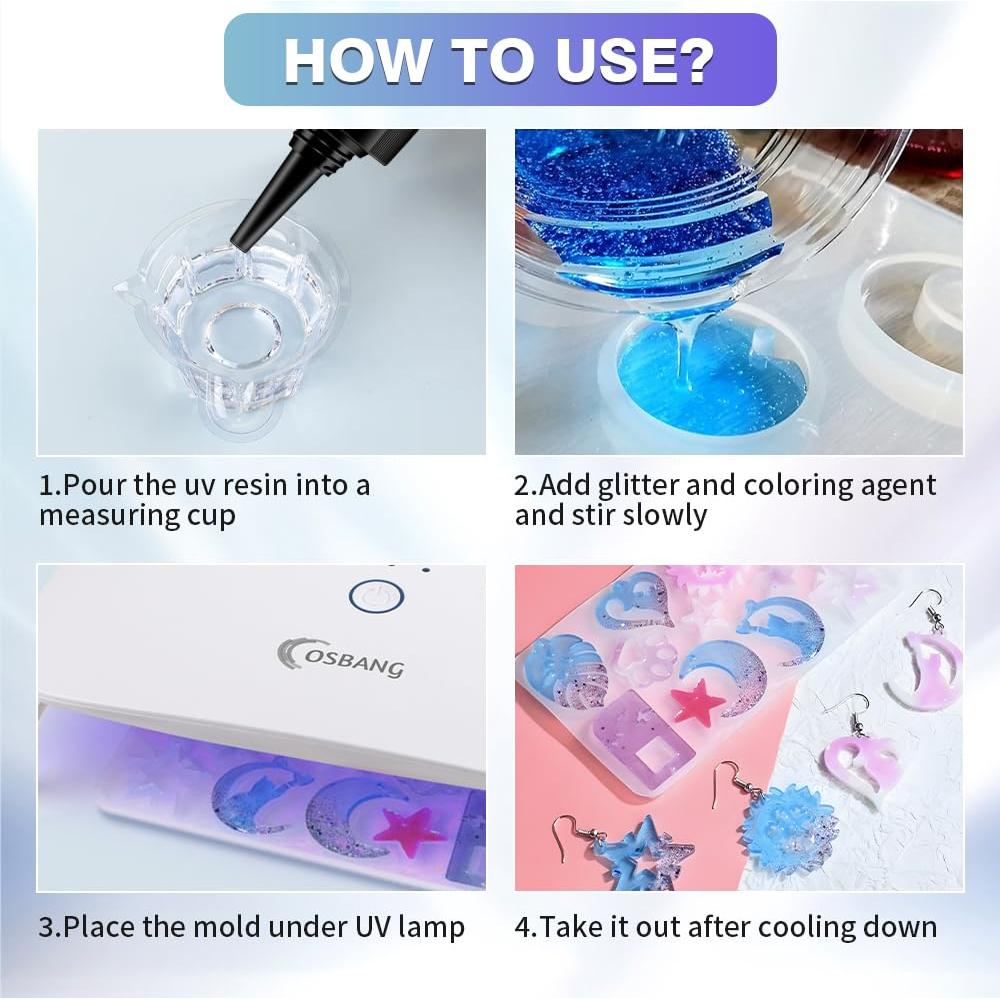 HOW TO USE?

1.Pour the uv resin into a measuring cup

2.Add glitter and coloring agent and stir slowly

OSBANG

3.Place the mold under UV lamp

4.Take it out after cooling down