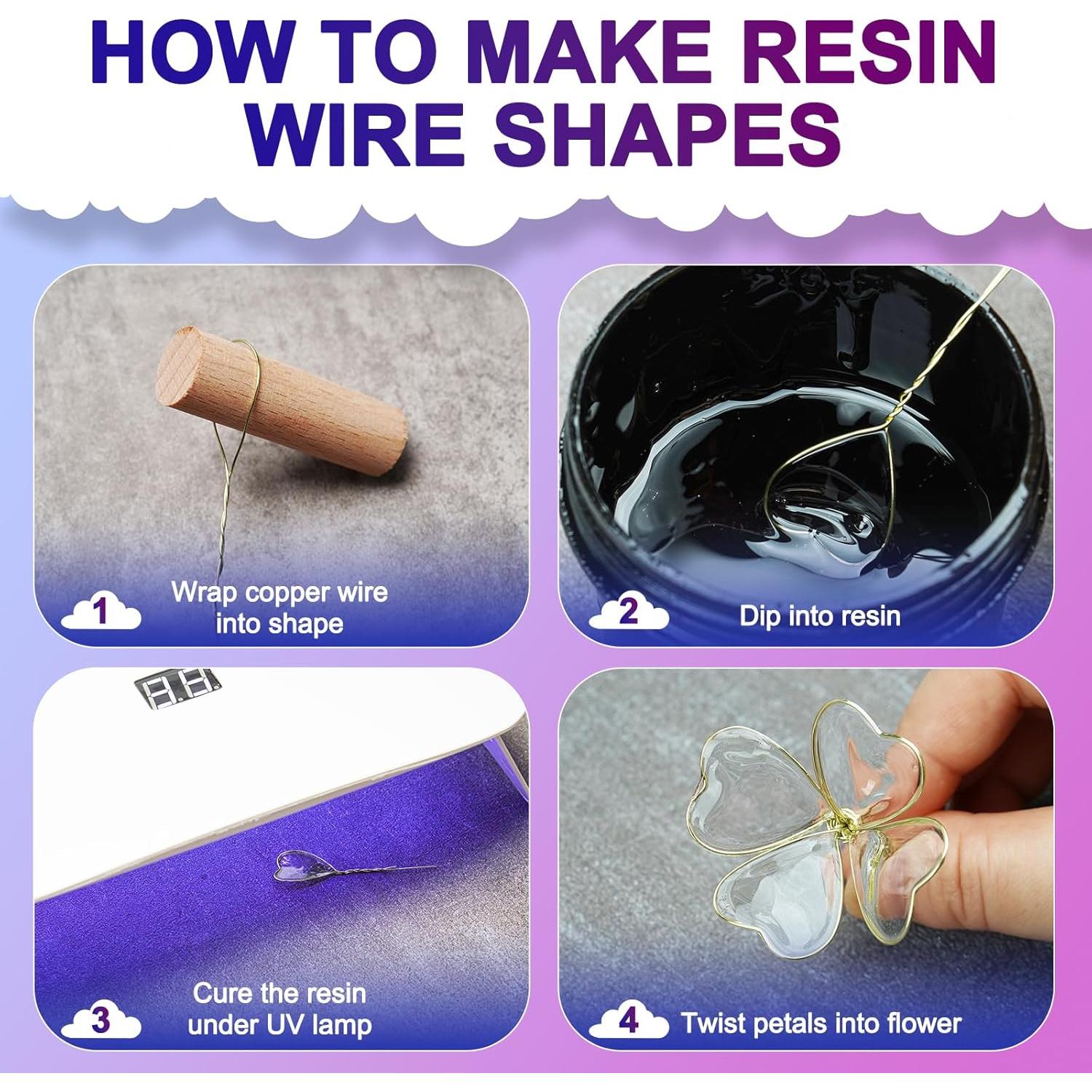 HOW TO MAKE RESIN WIRE SHAPES

1 Wrap copper wire into shape

2 Dip into resin

3 Cure the resin under UV lamp

4 Twist petals into flower