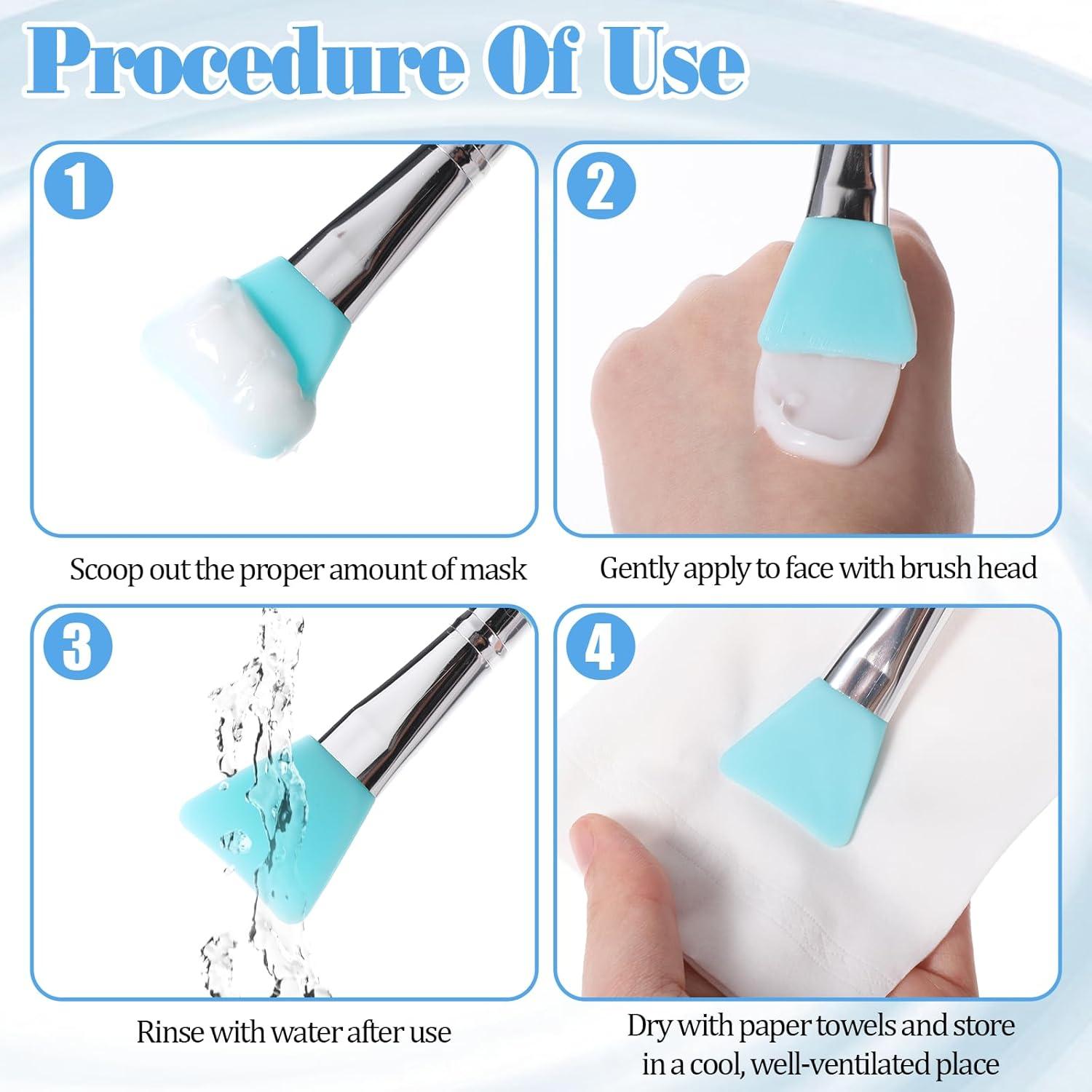 Procedure Of Use

1

Scoop out the proper amount of mask

2

Gently apply to face with brush head

3

Rinse with water after use

4

Dry with paper towels and store in a cool, well-ventilated place