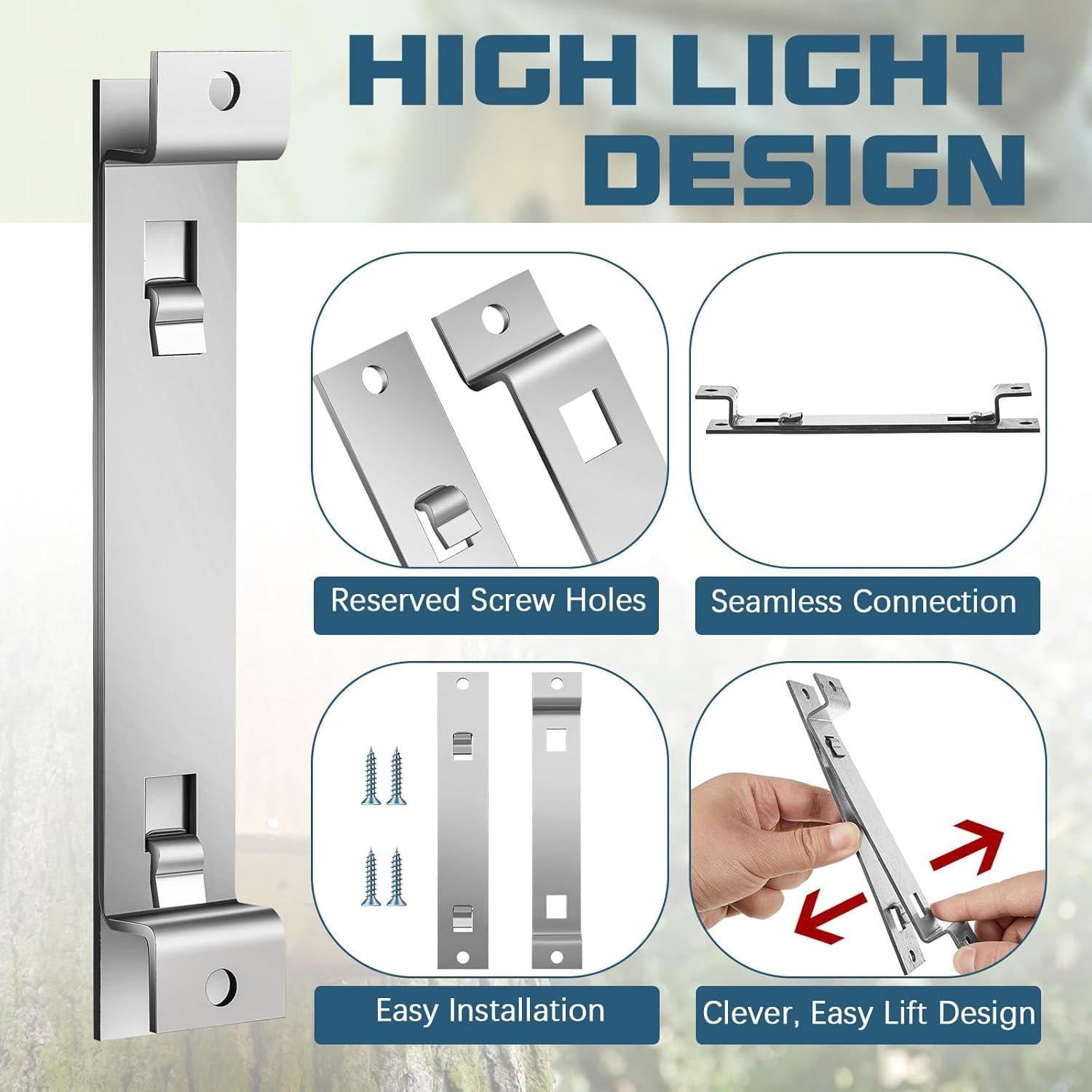 HIGH LIGHT DESIGN

Reserved Screw Holes

Seamless Connection

Easy Installation

Clever, Easy Lift Design