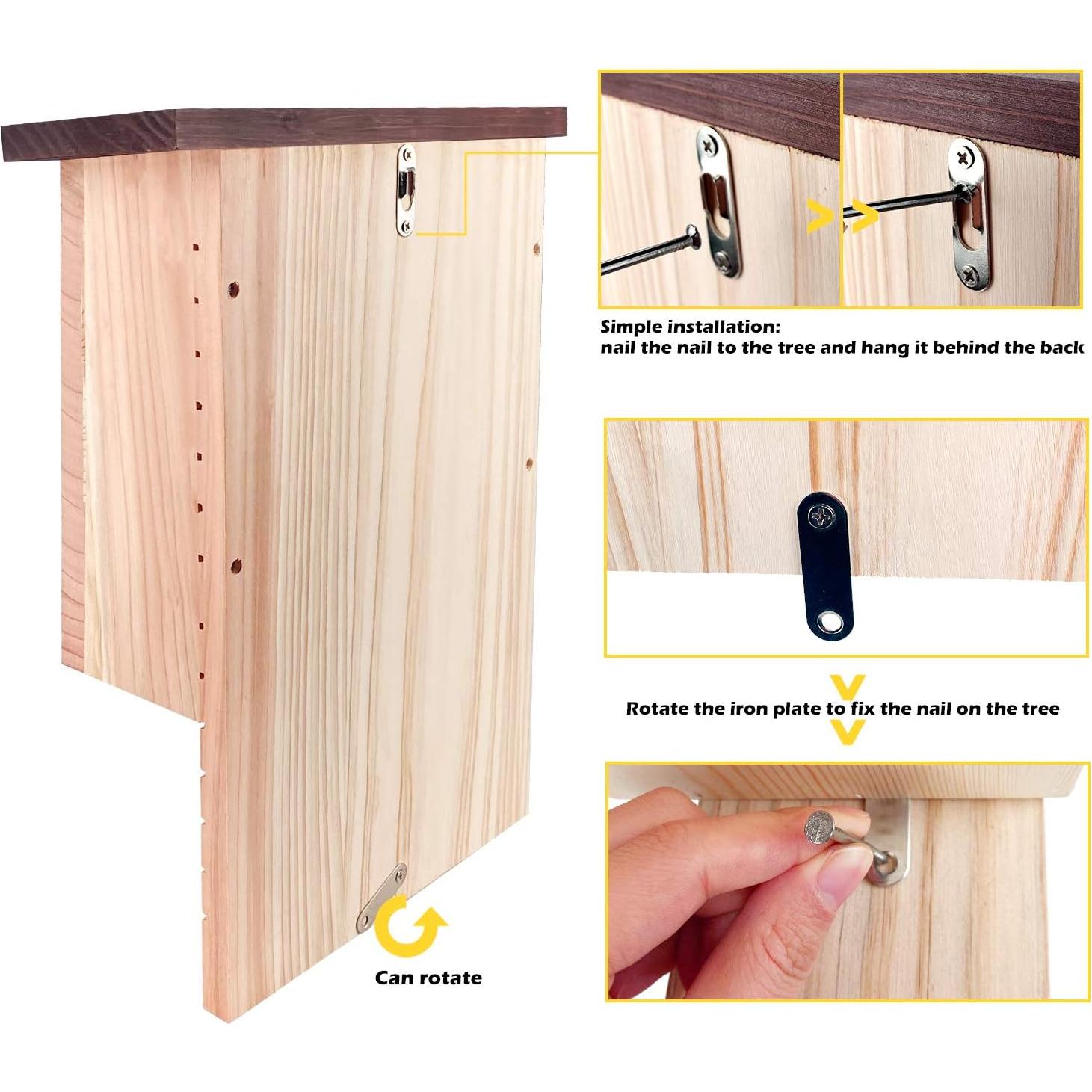 Simple installation:
nail the nail to the tree and hang it behind the back

Rotate the iron plate to fix the nail on the tree

Can rotate