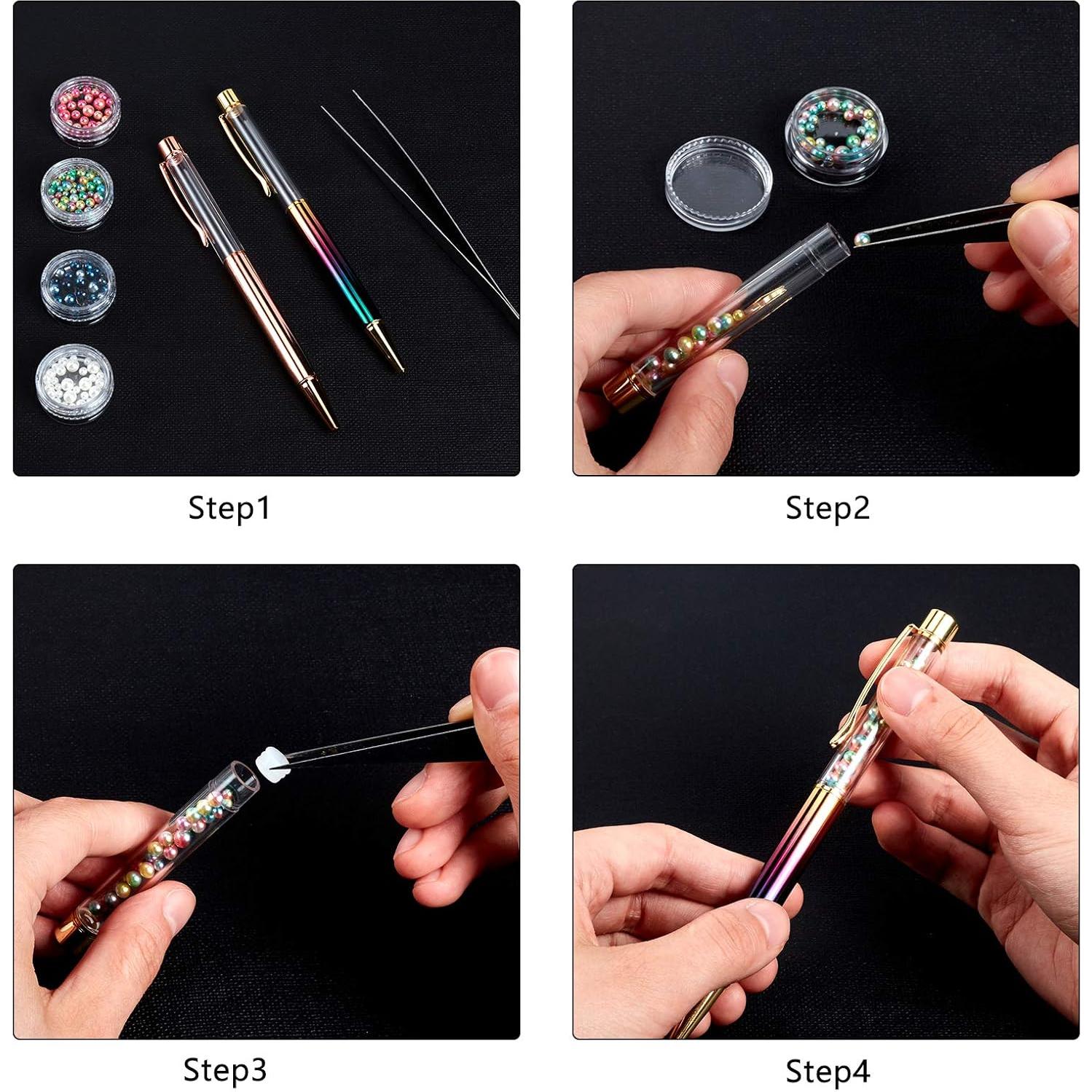 Step1

Step2

Step3

Step4