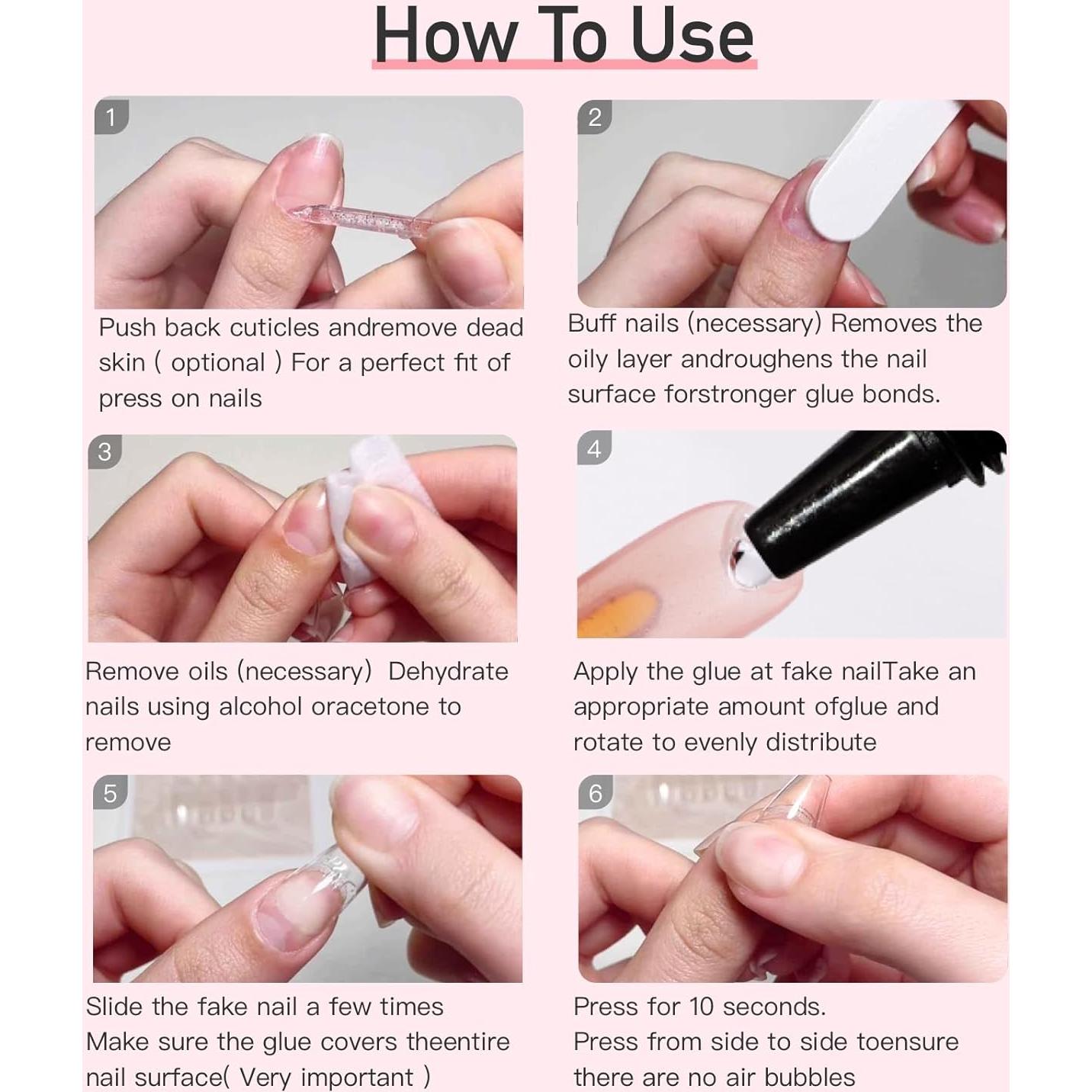 How To Use

1

Push back cuticles andremove dead skin ( optional ) For a perfect fit of press on nails

2

Buff nails (necessary) Removes the oily layer androughens the nail surface forstronger glue bonds.

3

Remove oils (necessary) Dehydrate nails using alcohol oracetone to remove

4

Apply the glue at fake nailTake an appropriate amount ofglue and rotate to evenly distribute

5

Slide the fake nail a few times
Make sure the glue covers theentire nail surface( Very important )

6

Press for 10 seconds.
Press from side to side toensure there are no air bubbles