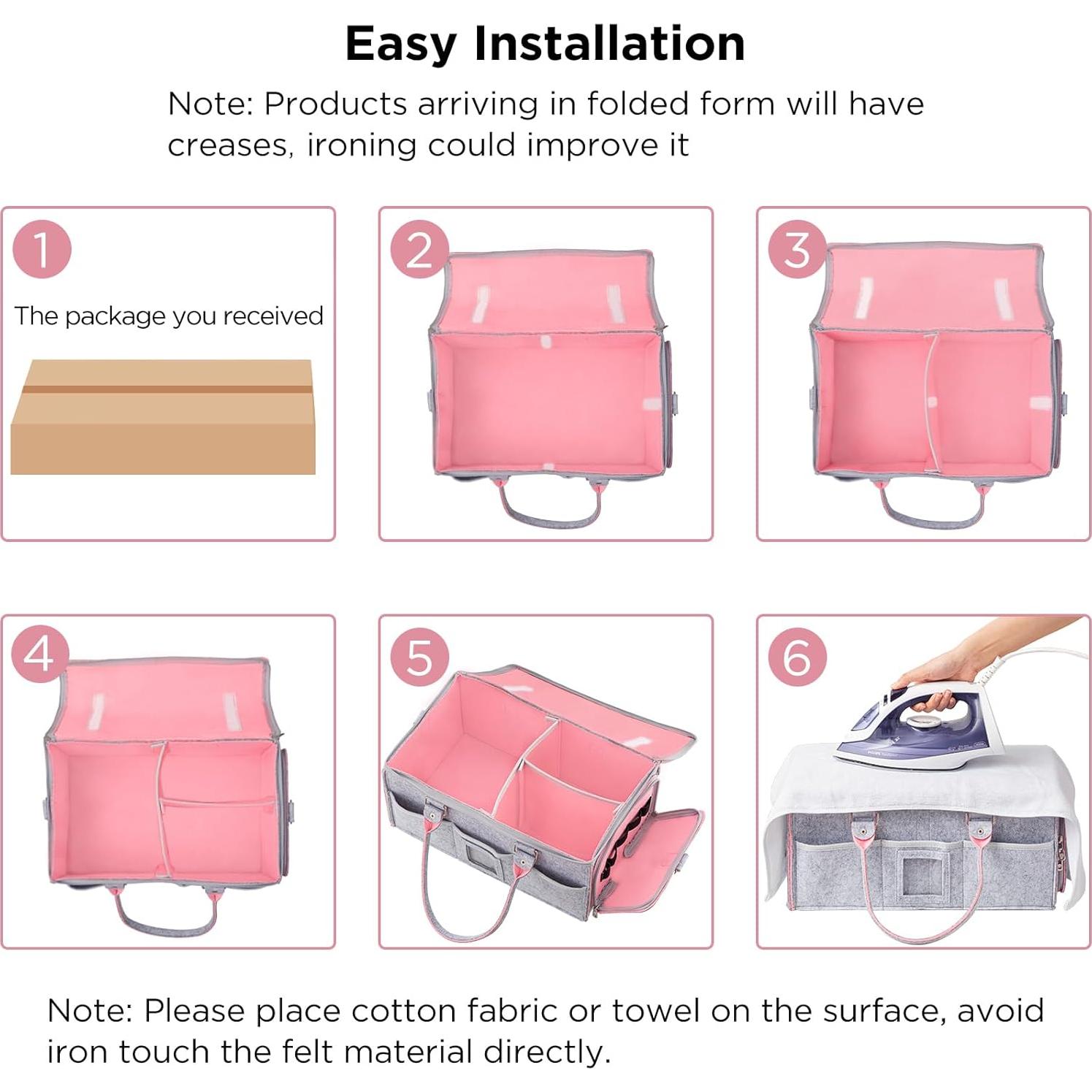 Easy Installation

Note: Products arriving in folded form will have creases, ironing could improve it

1

The package you received

2

3

4

5

6

Note: Please place cotton fabric or towel on the surface, avoid iron touch the felt material directly.