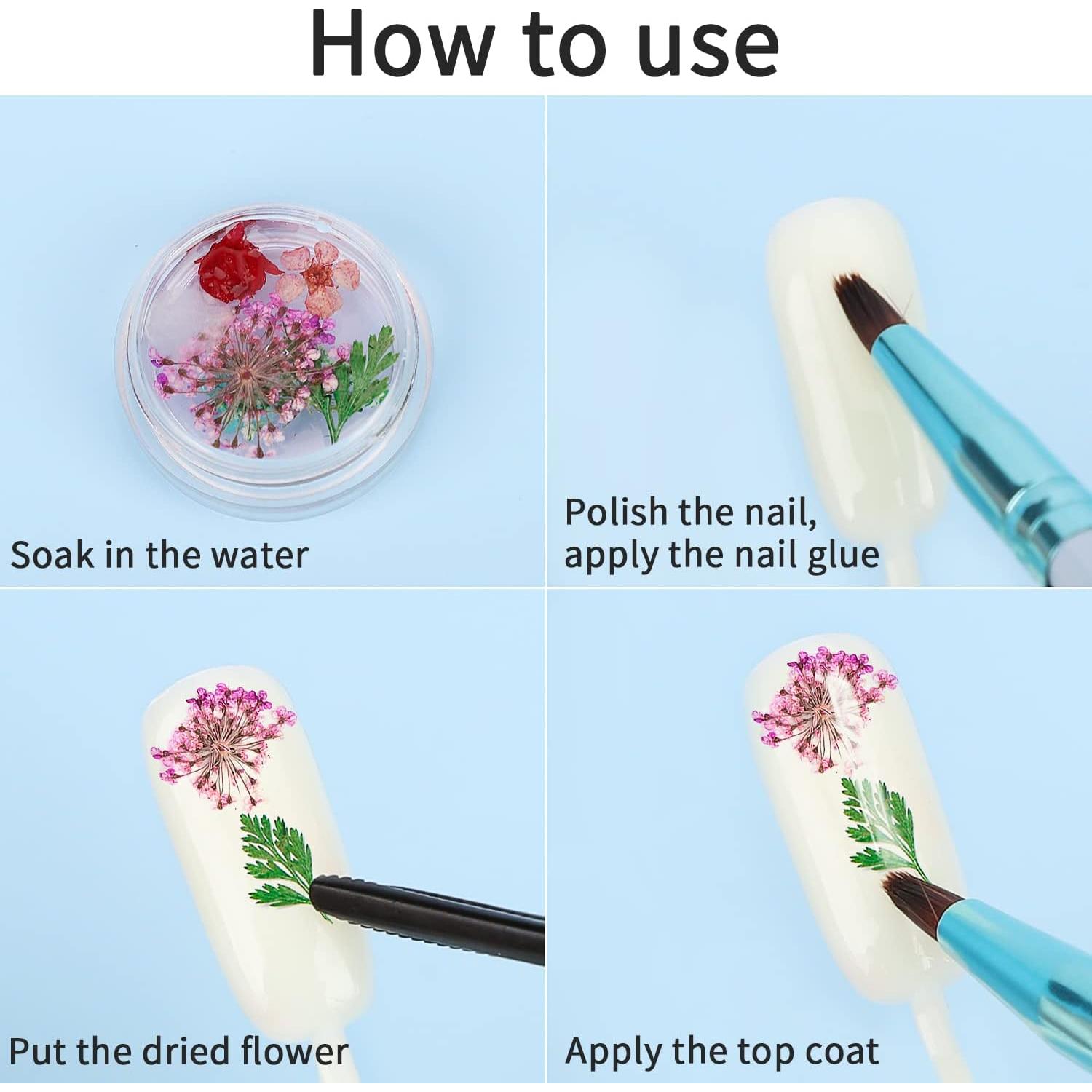 How to use

Soak in the water

Polish the nail, apply the nail glue

Put the dried flower

Apply the top coat