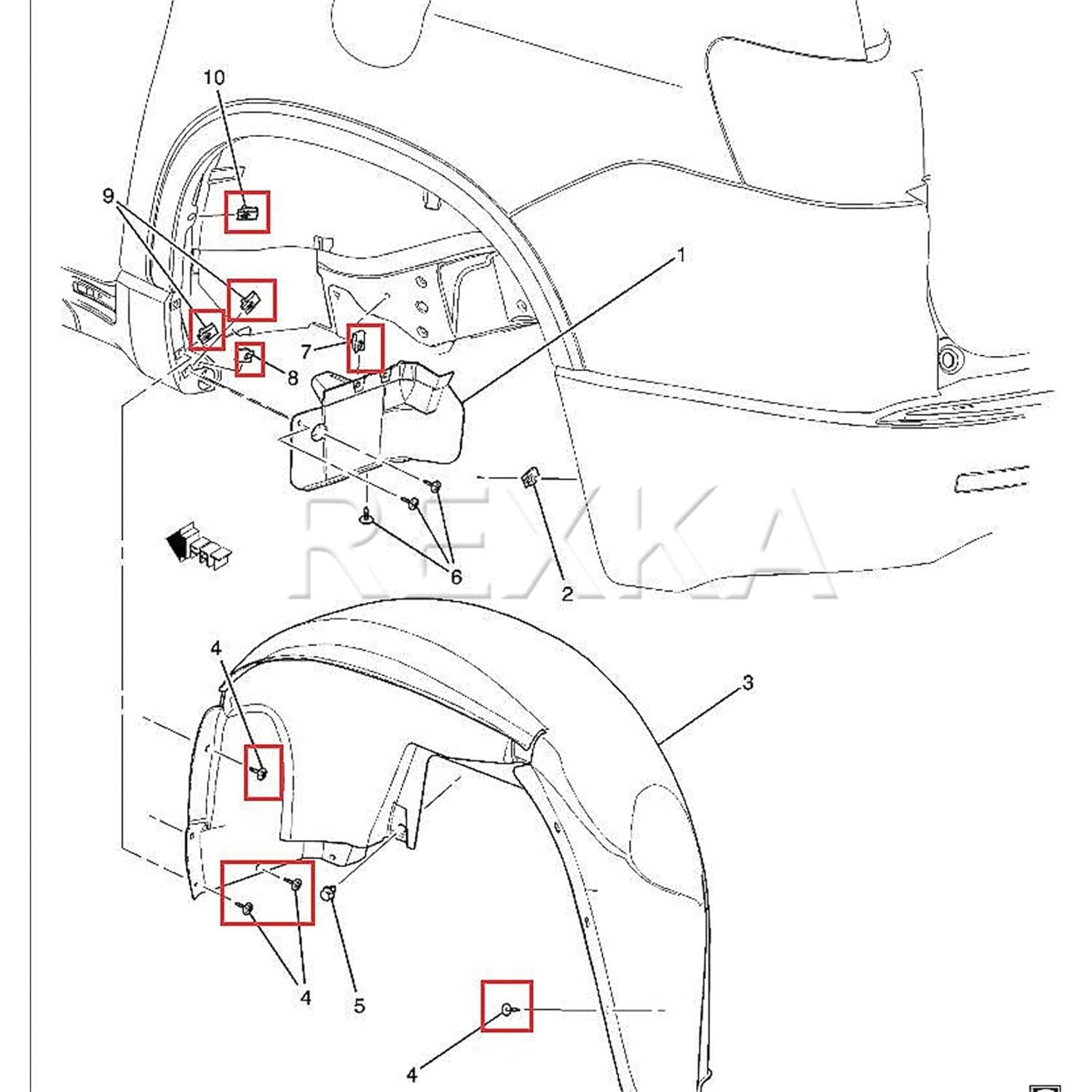 10
9
1
7
8
REXKA
6
2
4
3
4
5
4