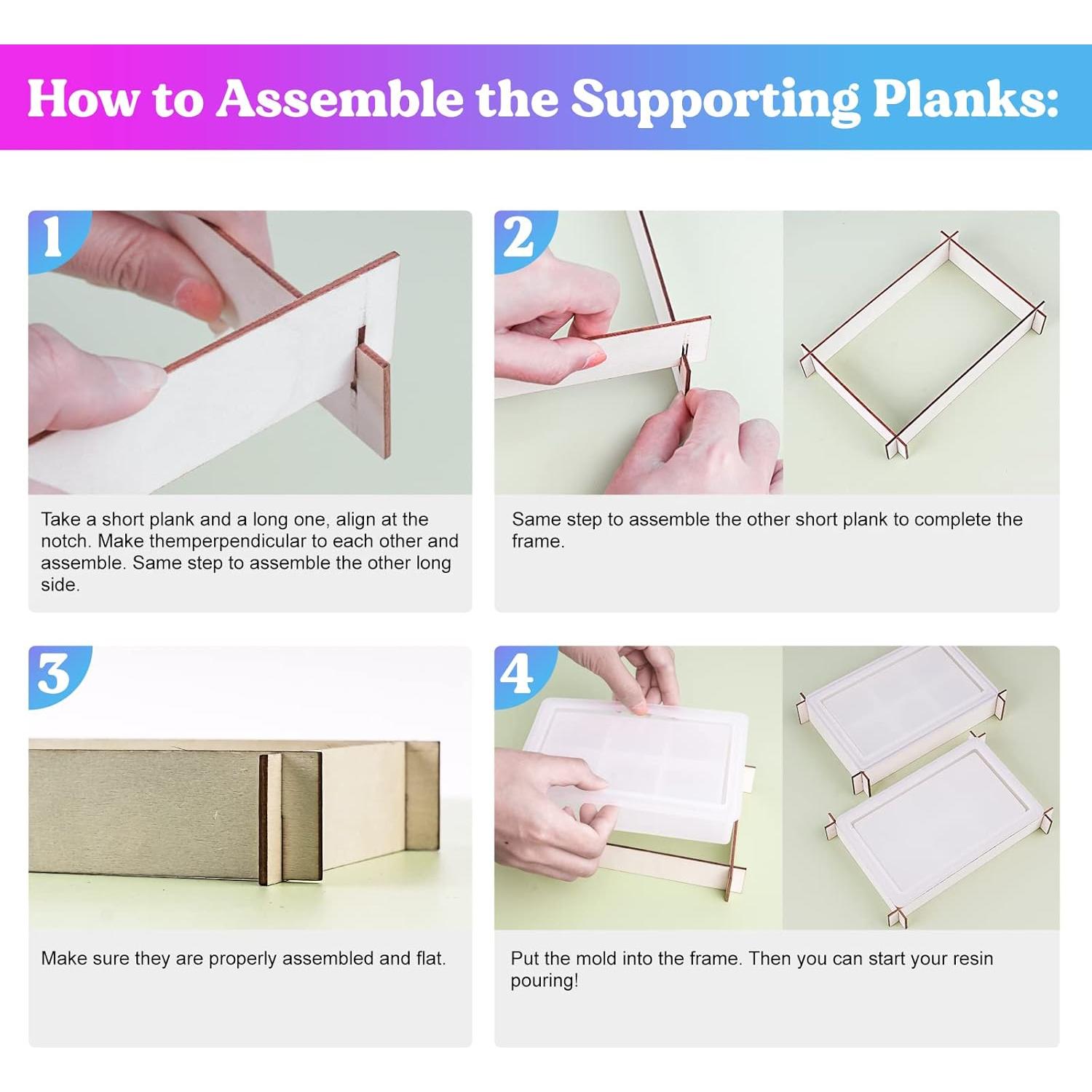 How to Assemble the Supporting Planks:

1

Take a short plank and a long one, align at the notch. Make themperpendicular to each other and assemble. Same step to assemble the other long side.

2

Same step to assemble the other short plank to complete the frame.

3

Make sure they are properly assembled and flat.

4

Put the mold into the frame. Then you can start your resin pouring!