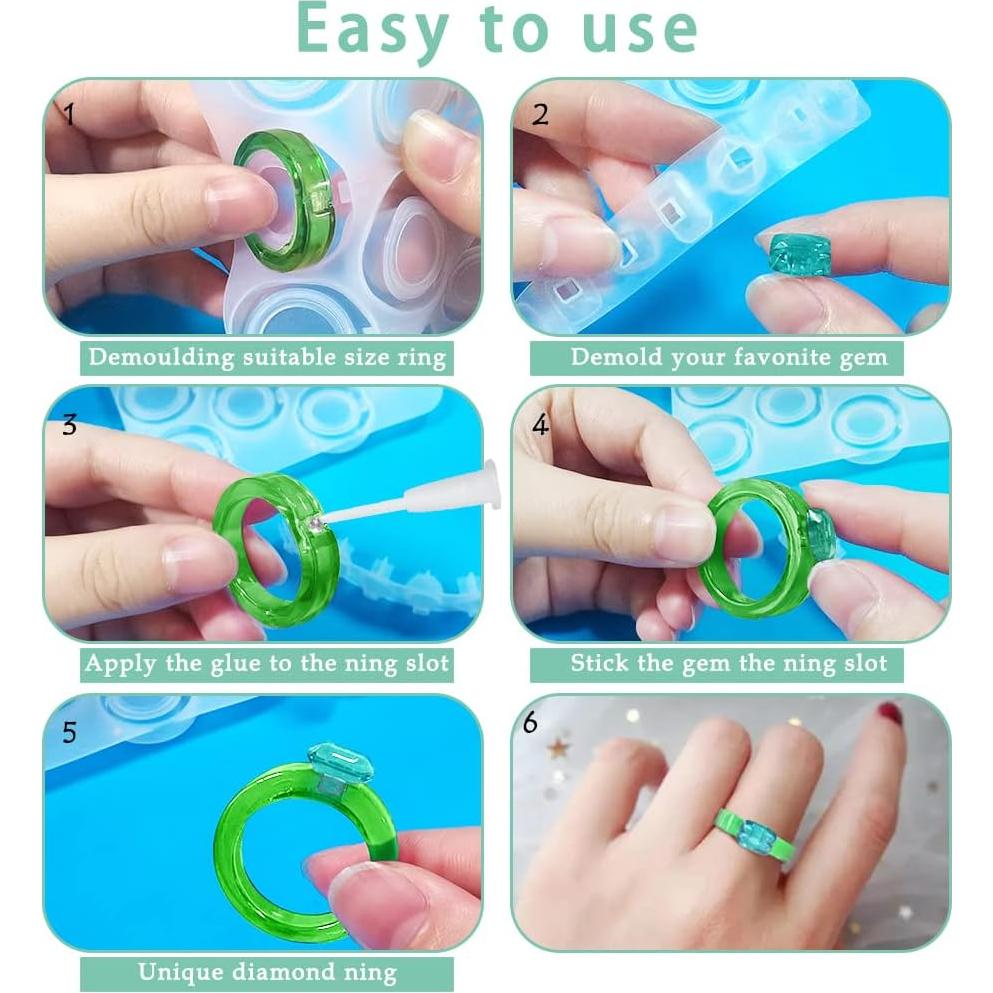 Easy to use

1

Demoulding suitable size ring

2

Demold your favonite gem

3

Apply the glue to the ning slot

4

Stick the gem the ning slot

5

Unique diamond ning

6