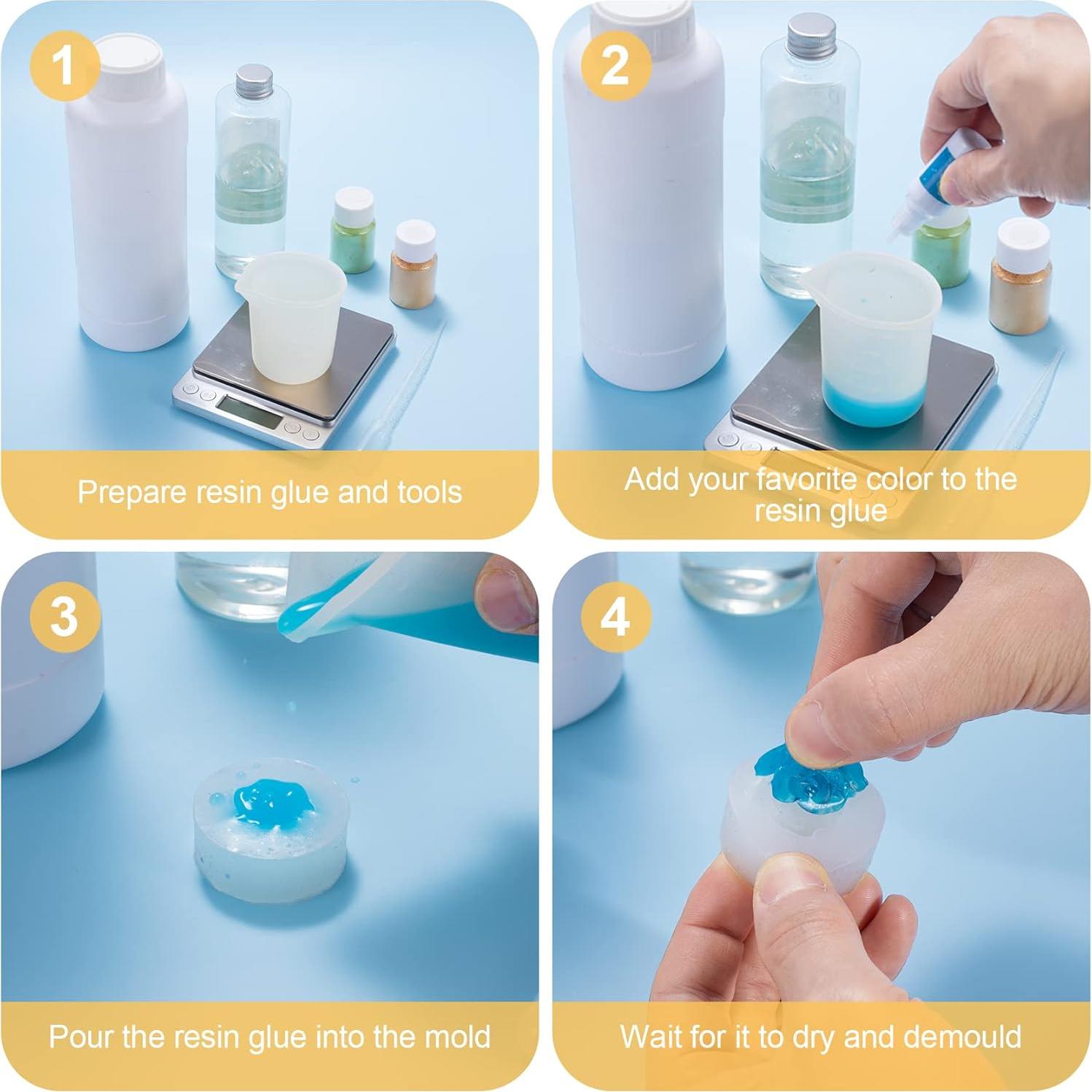 1

Prepare resin glue and tools

2

Add your favorite color to the resin glue

3

Pour the resin glue into the mold

4

Wait for it to dry and demould