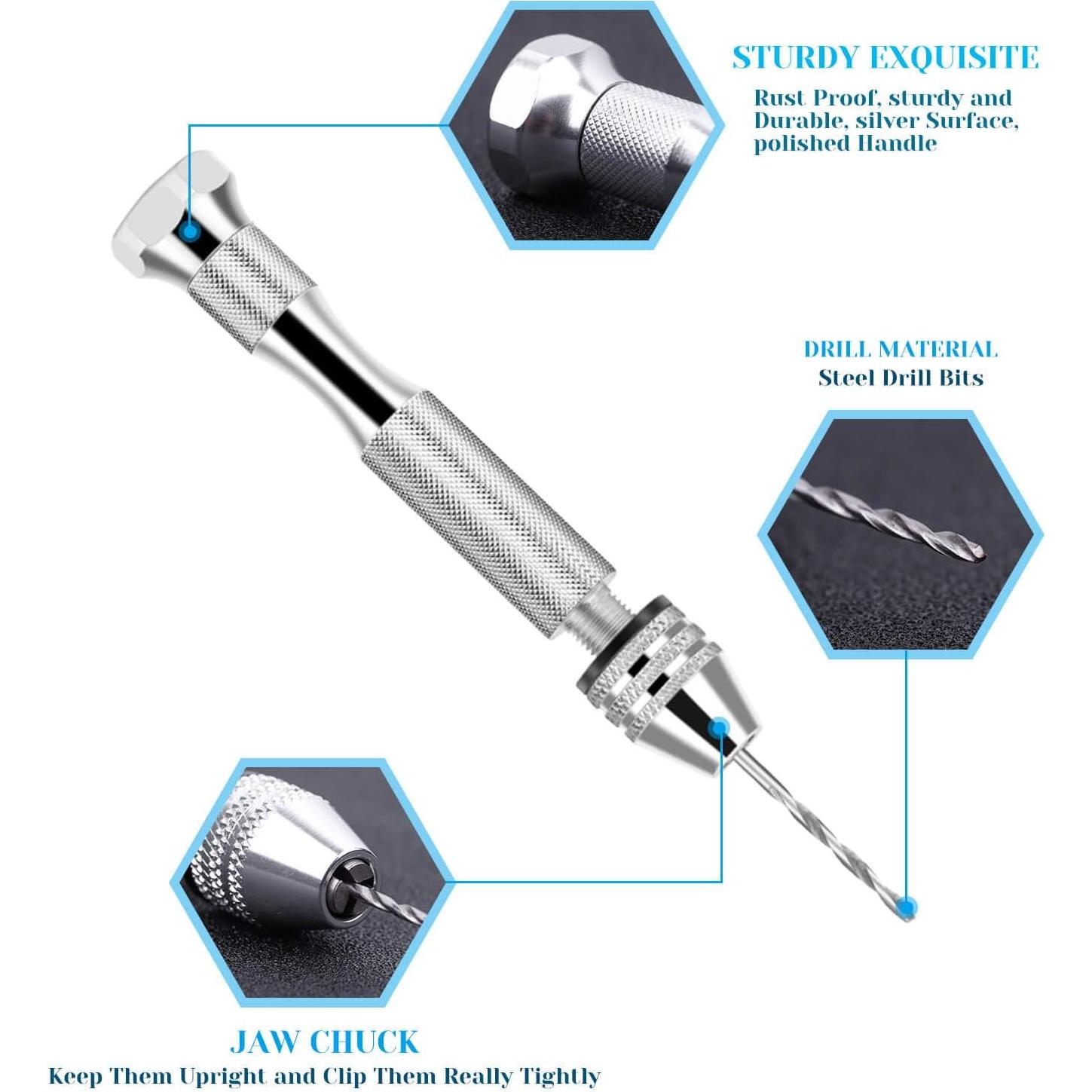 STURDY EXQUISITE
Rust Proof, sturdy and Durable, silver Surface, polished Handle

DRILL MATERIAL
Steel Drill Bits

JAW CHUCK
Keep Them Upright and Clip Them Really Tightly