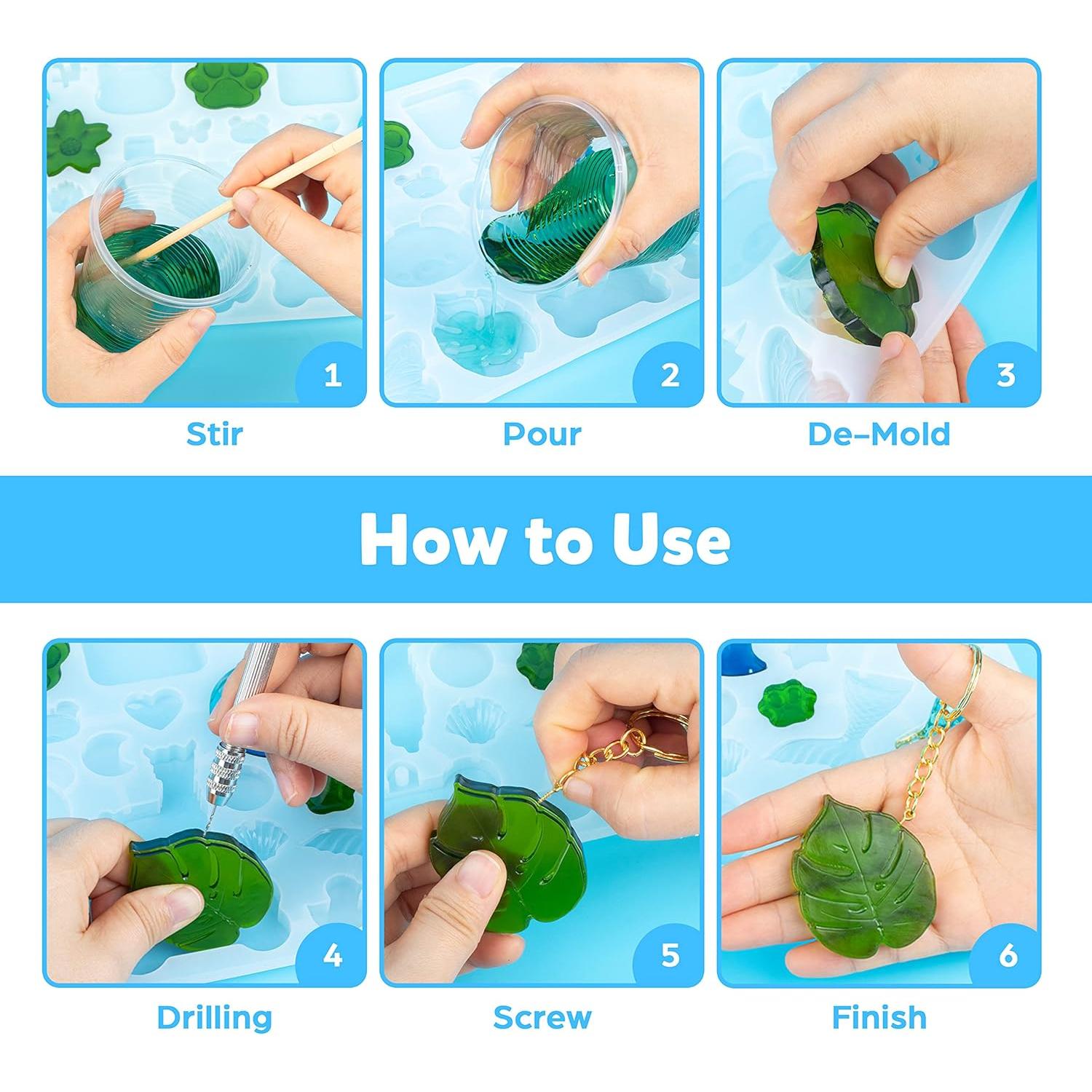 1
Stir

2
Pour

3
De–Mold

How to Use

4
Drilling

5
Screw

6
Finish